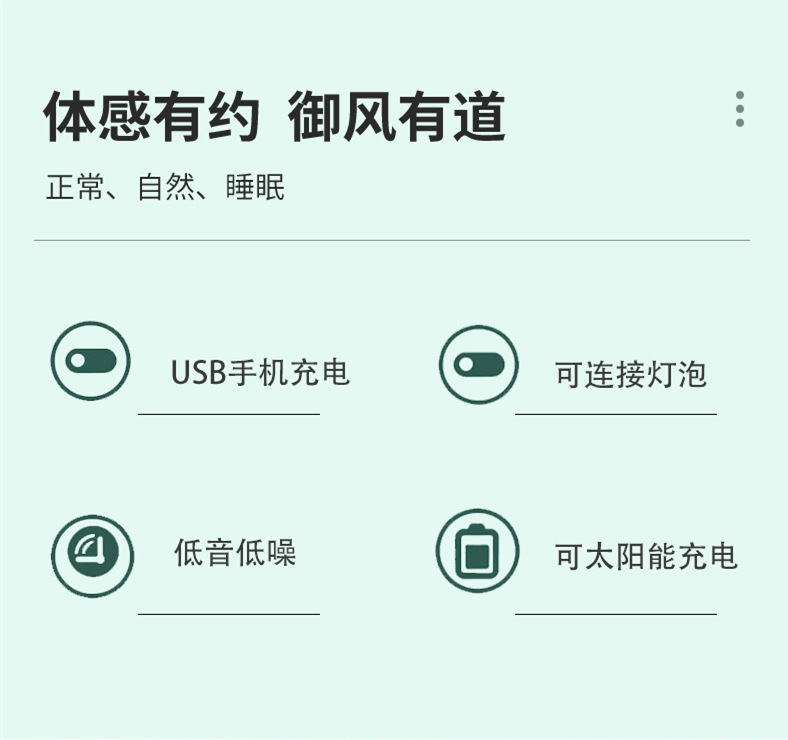 体感有约 御风有道

正常、自然、睡眠

USB手机充电

可连接灯泡

低音低噪

可太阳能充电