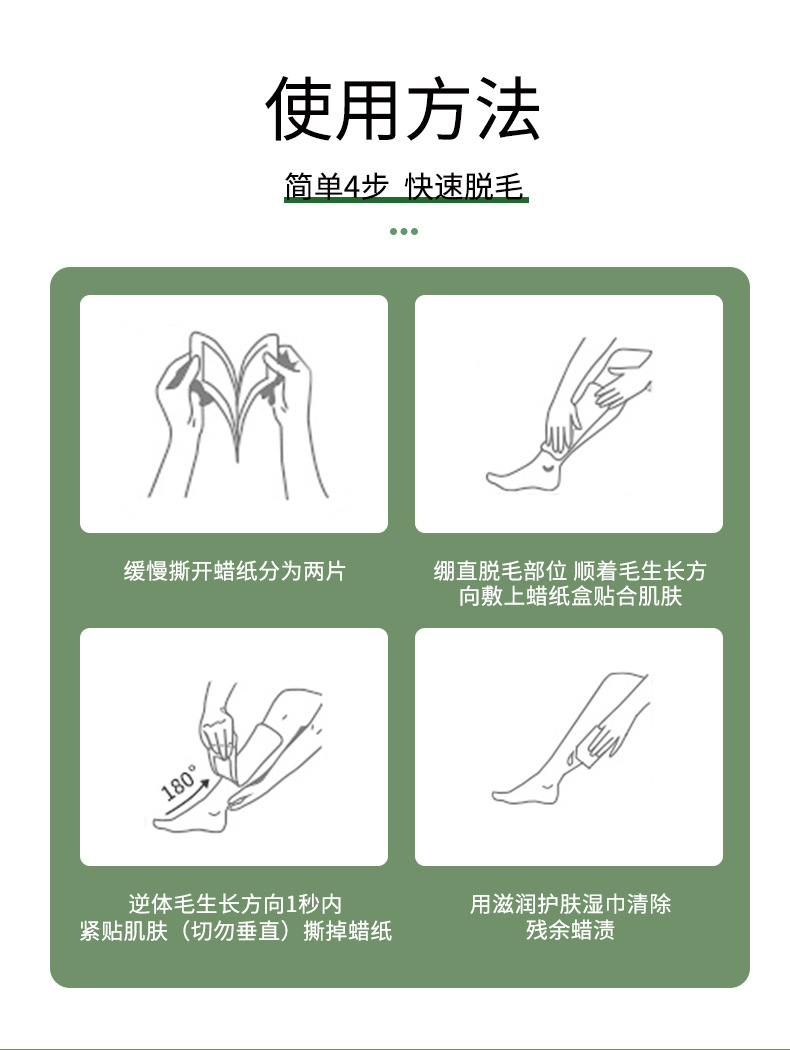 使用方法

简单4步 快速脱毛

缓慢撕开蜡纸分为两片

绷直脱毛部位 顺着毛生长方向敷上蜡纸盒贴合肌肤

180°

逆体毛生长方向1秒内紧贴肌肤（切勿垂直）撕掉蜡纸

用滋润护肤湿巾清除残余蜡渍