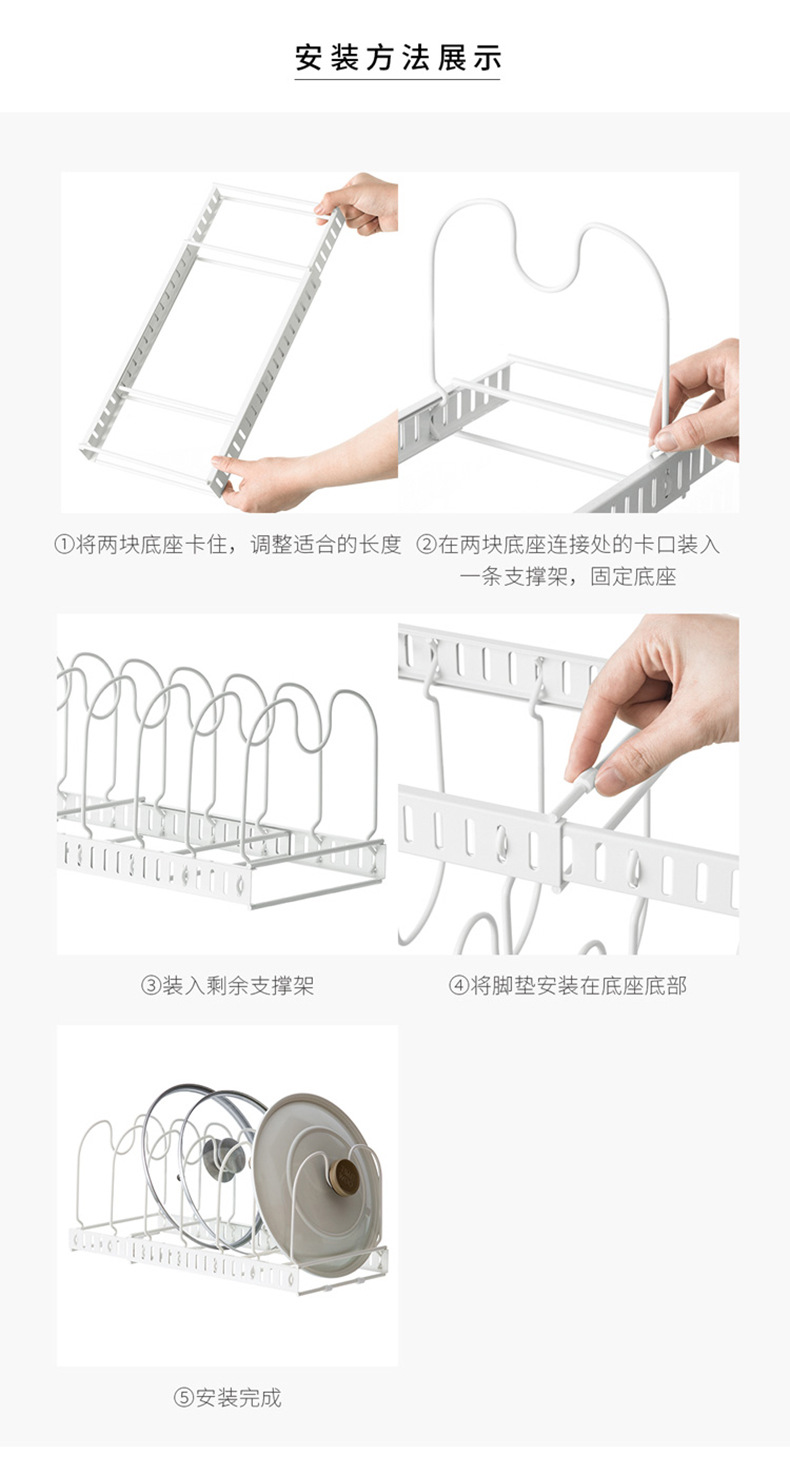 安装方法展示

①将两块底座卡住，调整适合的长度

②在两块底座连接处的卡口装入一条支撑架，固定底座

③装入剩余支撑架

④将脚垫安装在底座底部

⑤安装完成