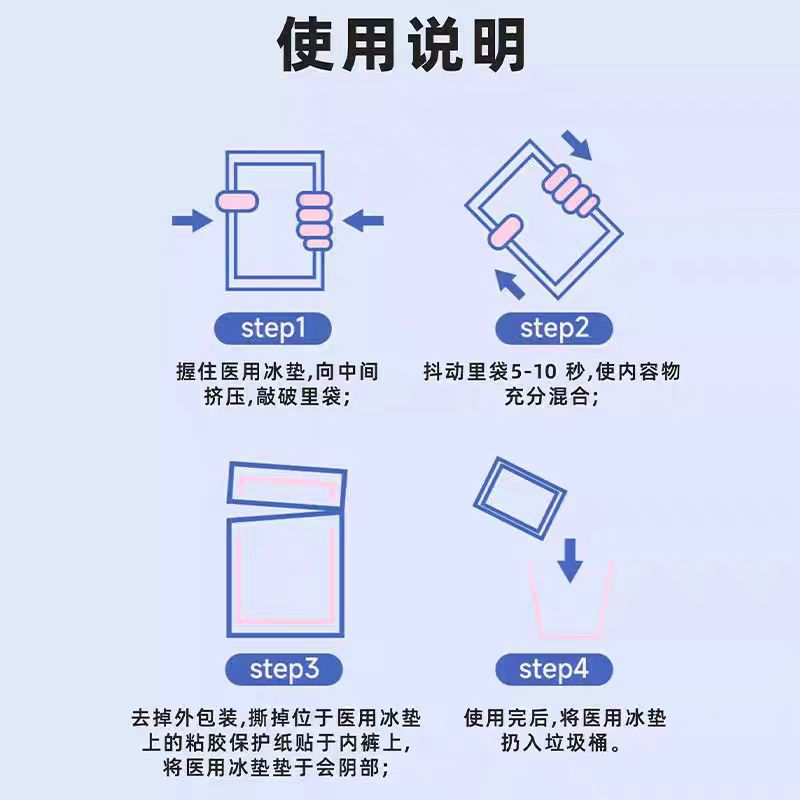 使用说明

step1

握住医用冰垫,向中间挤压,敲破里袋;

step2

抖动里袋5-10 秒,使内容物充分混合;

step3

去掉外包装,撕掉位于医用冰垫上的粘胶保护纸贴于内裤上,将医用冰垫垫于会阴部;

step4

使用完后,将医用冰垫扔入垃圾桶。