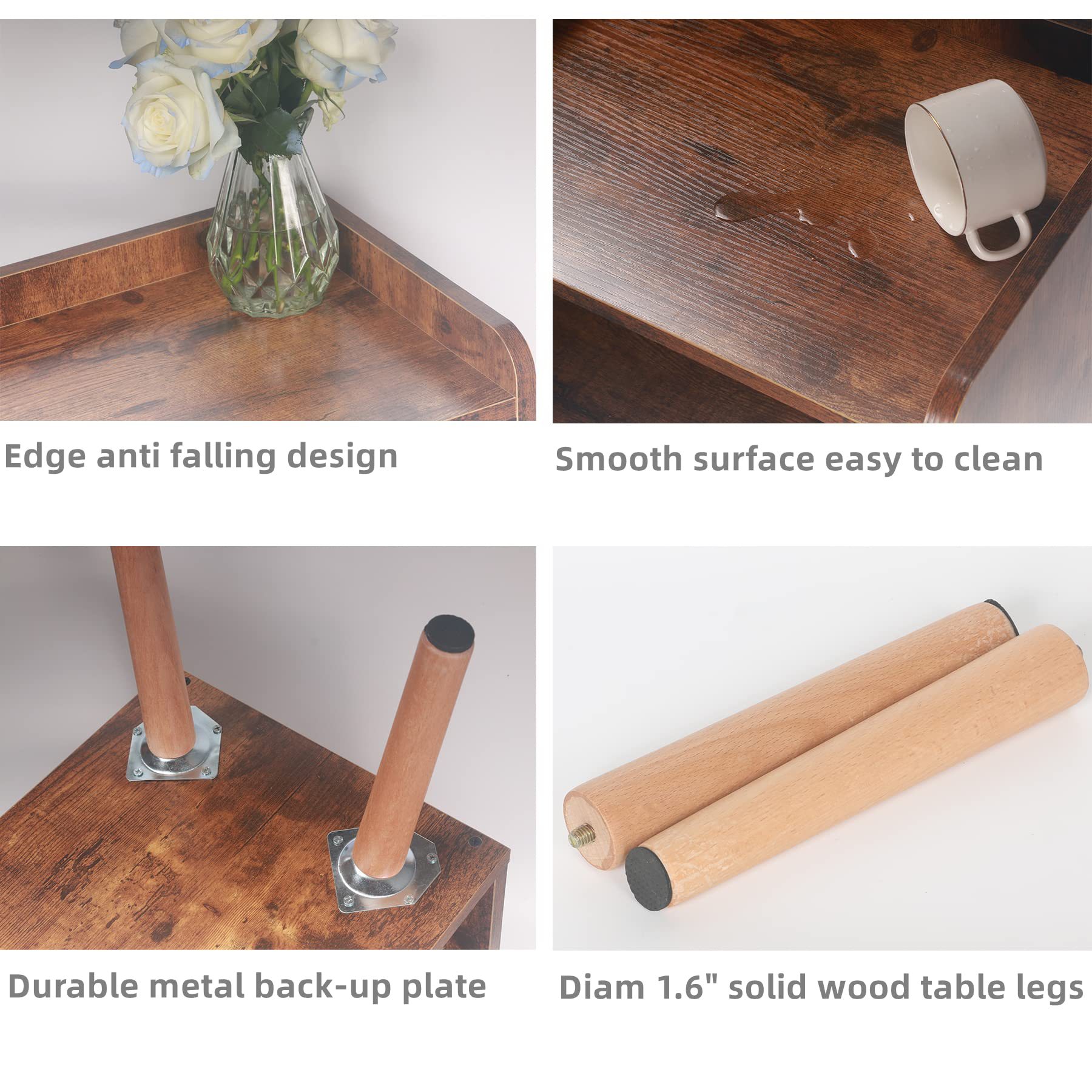 Edge anti falling design

Smooth surface easy to clean

Durable metal back-up plate

Diam 1.6" solid wood table legs