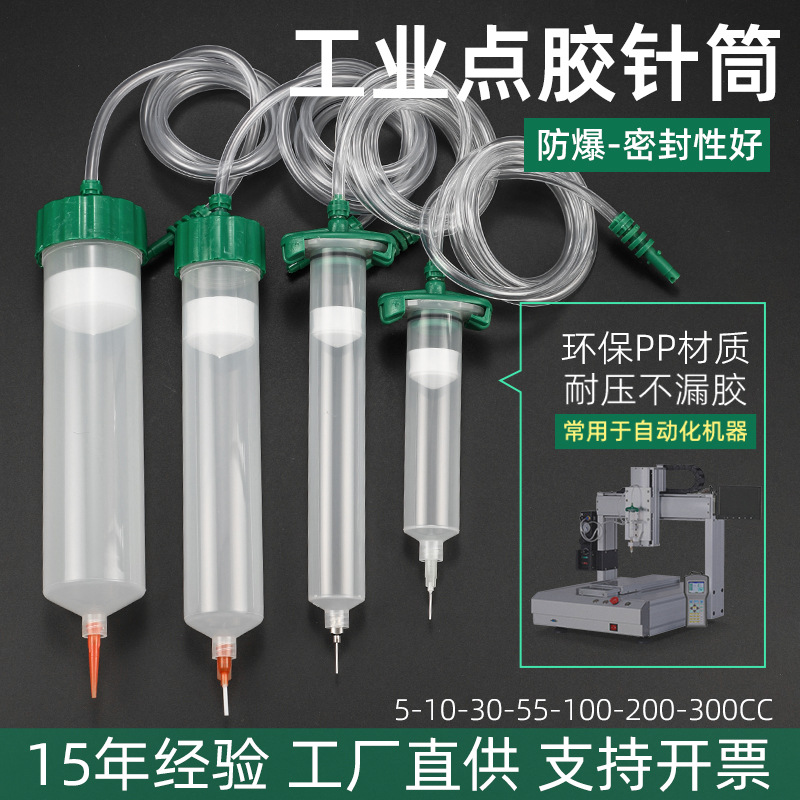 工业点胶针筒

防爆-密封性好

环保PP材质
耐压不漏胶

常用于自动化机器

5-10-30-55-100-200-300CC

15年经验 工厂直供 支持开票