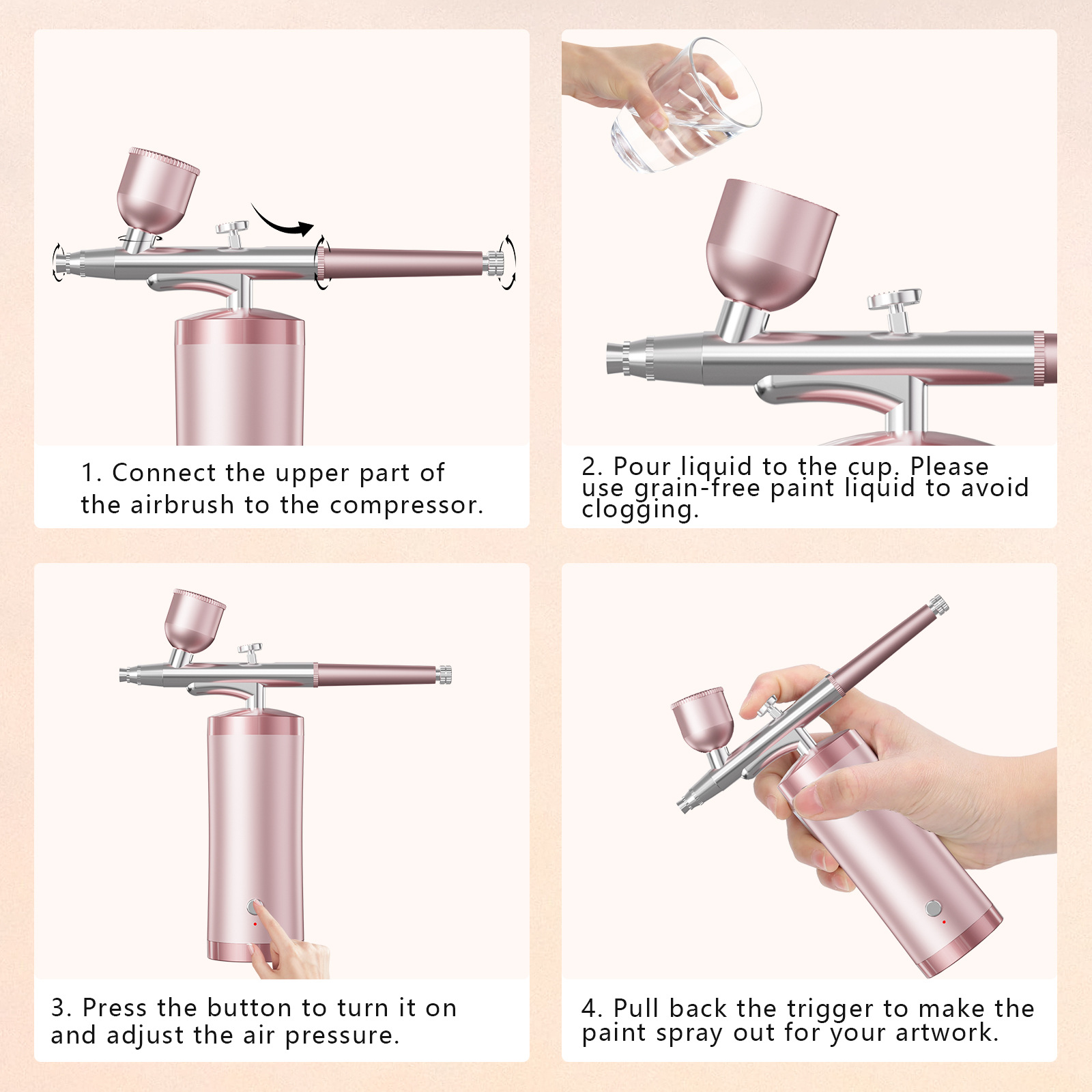 1. Connect the upper part of the airbrush to the compressor.

2. Pour liquid to the cup. Please use grain-free paint liquid to avoid clogging.

3. Press the button to turn it on and adjust the air pressure.

4. Pull back the trigger to make the paint spray out for your artwork.