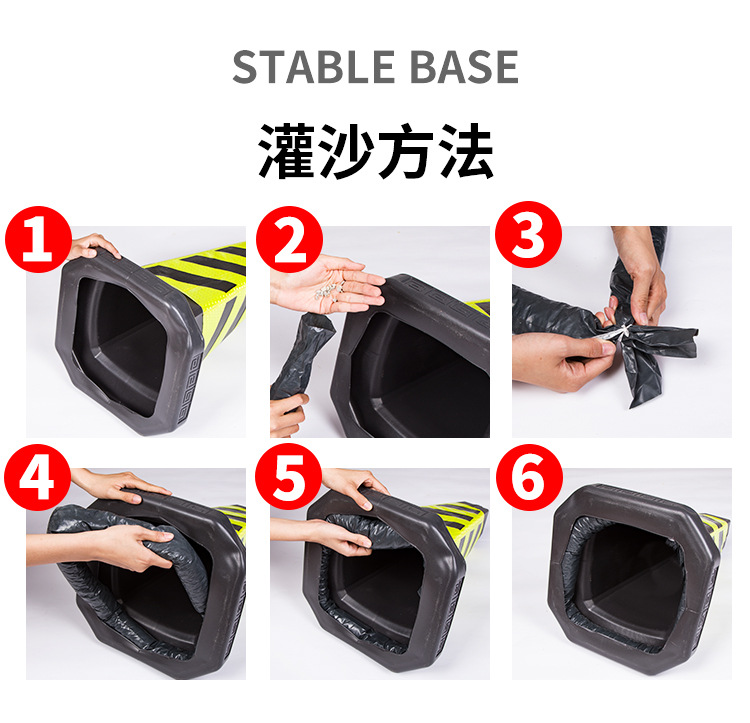 STABLE BASE

灌沙方法

1

2

3

4

5

6