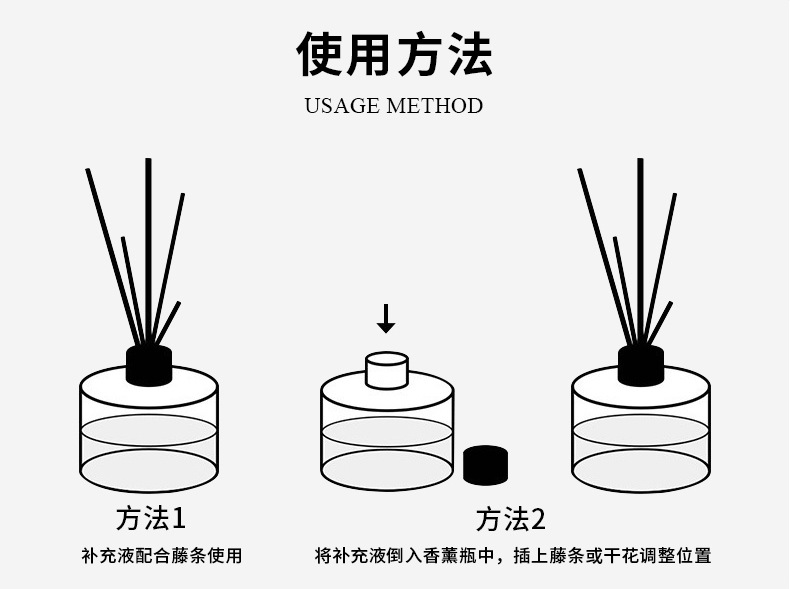 使用方法

USAGE METHOD

方法1

补充液配合藤条使用

方法2

将补充液倒入香薰瓶中，插上藤条或干花调整位置