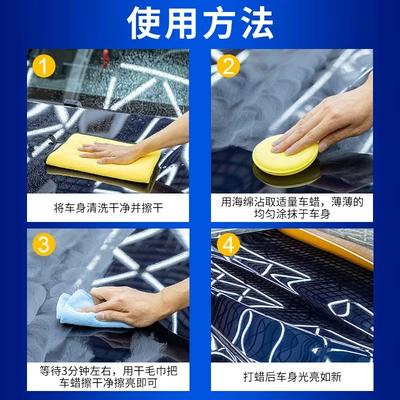 使用方法

1
将车身清洗干净并擦干

2
用海绵沾取适量车蜡，薄薄的均匀涂抹于车身

3
等待3分钟左右，用干毛巾把车蜡擦干净擦亮即可

4
打蜡后车身光亮如新