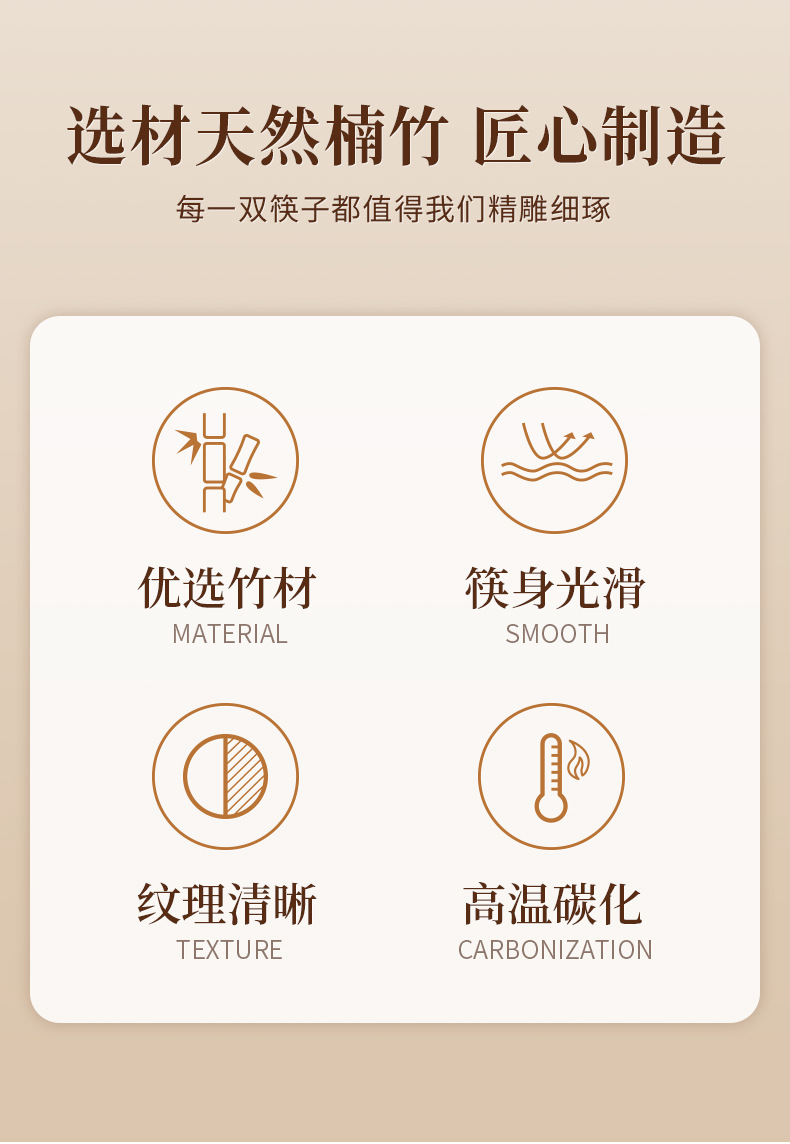 选材天然楠竹 匠心制造

每一双筷子都值得我们精雕细琢

优选竹材
MATERIAL

筷身光滑
SMOOTH

纹理清晰
TEXTURE

高温碳化
CARBONIZATION