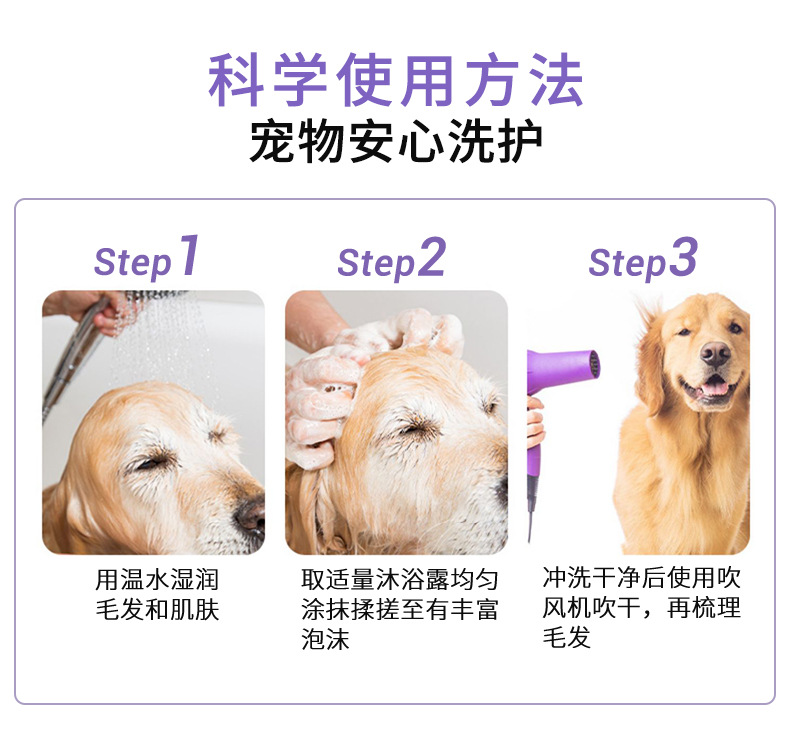 科学使用方法
宠物安心洗护

Step1
用温水湿润毛发和肌肤

Step2
取适量沐浴露均匀涂抹揉搓至有丰富泡沫

Step3
冲洗干净后使用吹风机吹干，再梳理毛发