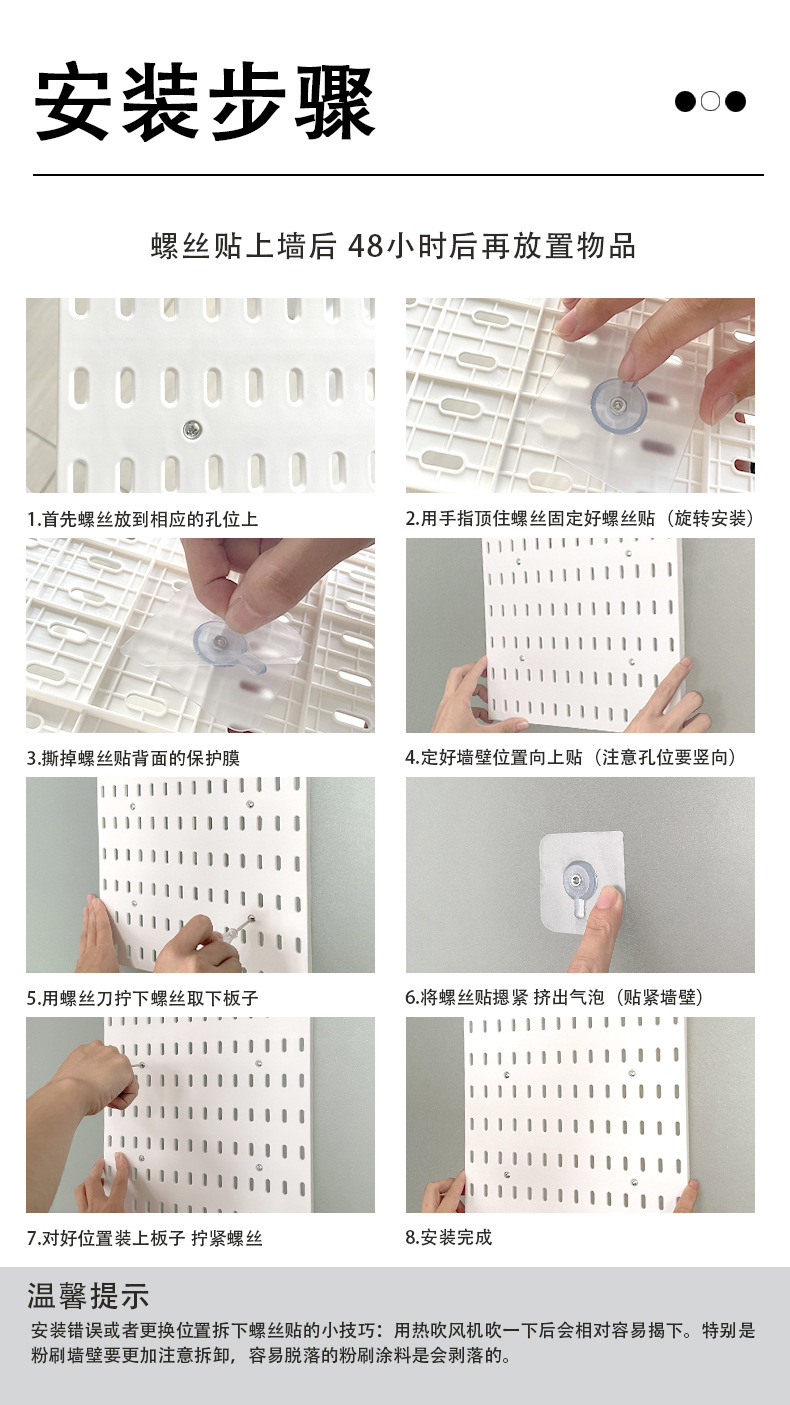 安装步骤

螺丝贴上墙后 48小时后再放置物品

1.首先螺丝放到相应的孔位上

2.用手指顶住螺丝固定好螺丝贴（旋转安装）

3.撕掉螺丝贴背面的保护膜

4.定好墙壁位置向上贴（注意孔位要竖向）

5.用螺丝刀拧下螺丝取下板子

6.将螺丝贴摁紧 挤出气泡（贴紧墙壁）

7.对好位置装上板子 拧紧螺丝

8.安装完成

温馨提示

安装错误或者更换位置拆下螺丝贴的小技巧：用热吹风机吹一下后会相对容易揭下。特别是粉刷墙壁要更加注意拆卸，容易脱落的粉刷涂料是会剥落的。