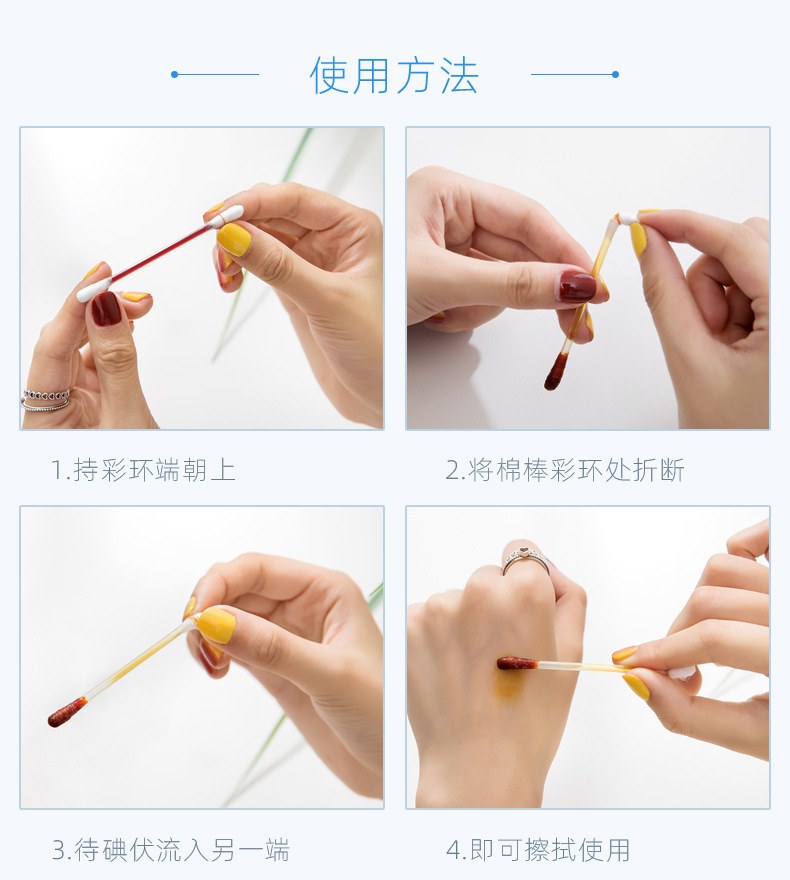 使用方法

1.持彩环端朝上

2.将棉棒彩环处折断

3.待碘伏流入另一端

4.即可擦拭使用