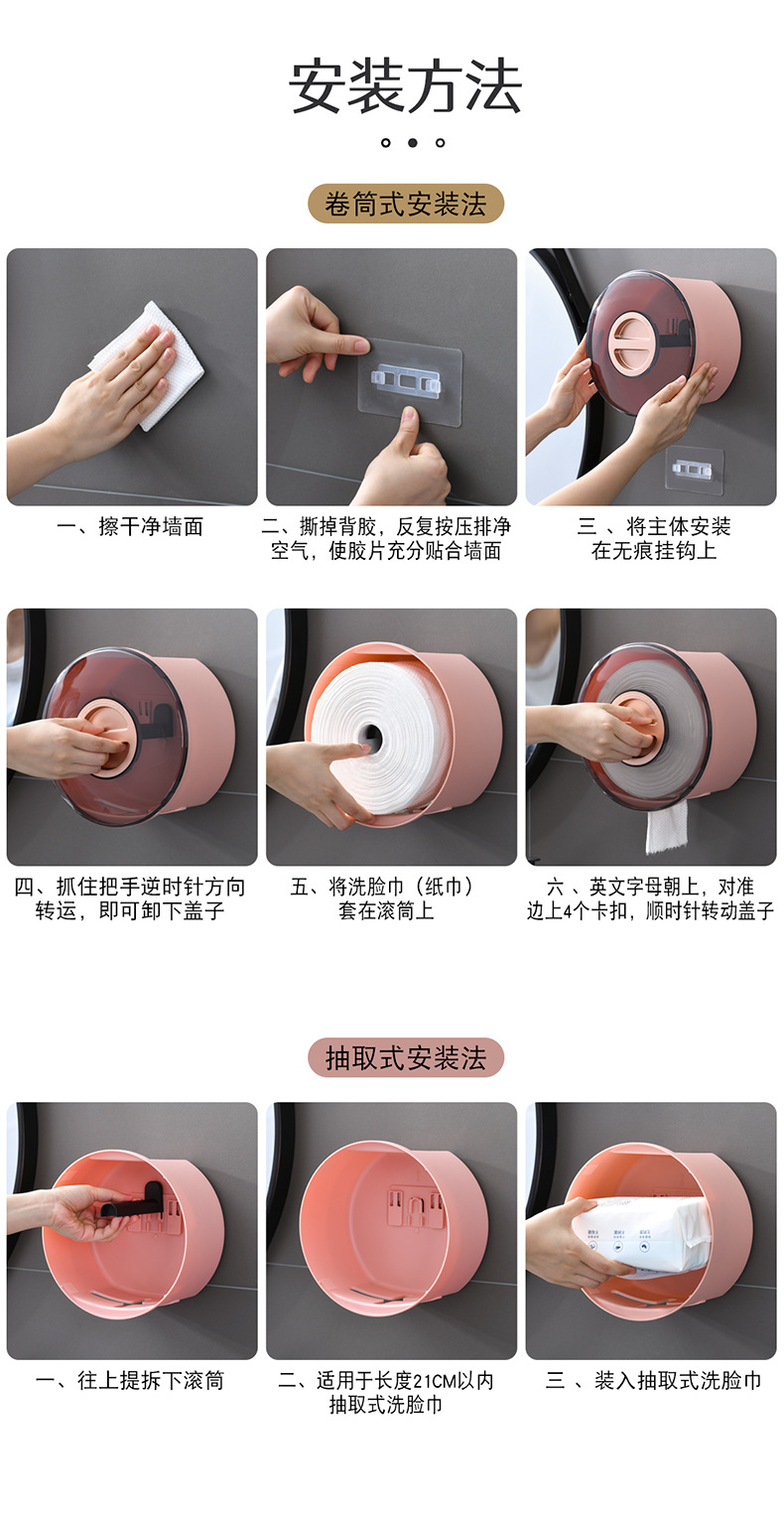 安装方法

卷筒式安装法

一、擦干净墙面

二、撕掉背胶，反复按压排净空气，使胶片充分贴合墙面

三 、将主体安装在无痕挂钩上

四、抓住把手逆时针方向转运，即可卸下盖子

五、将洗脸巾（纸巾）套在滚筒上

六 、英文字母朝上，对准边上4个卡扣，顺时针转动盖子

抽取式安装法

一、往上提拆下滚筒

二、适用于长度21CM以内抽取式洗脸巾

三 、装入抽取式洗脸巾