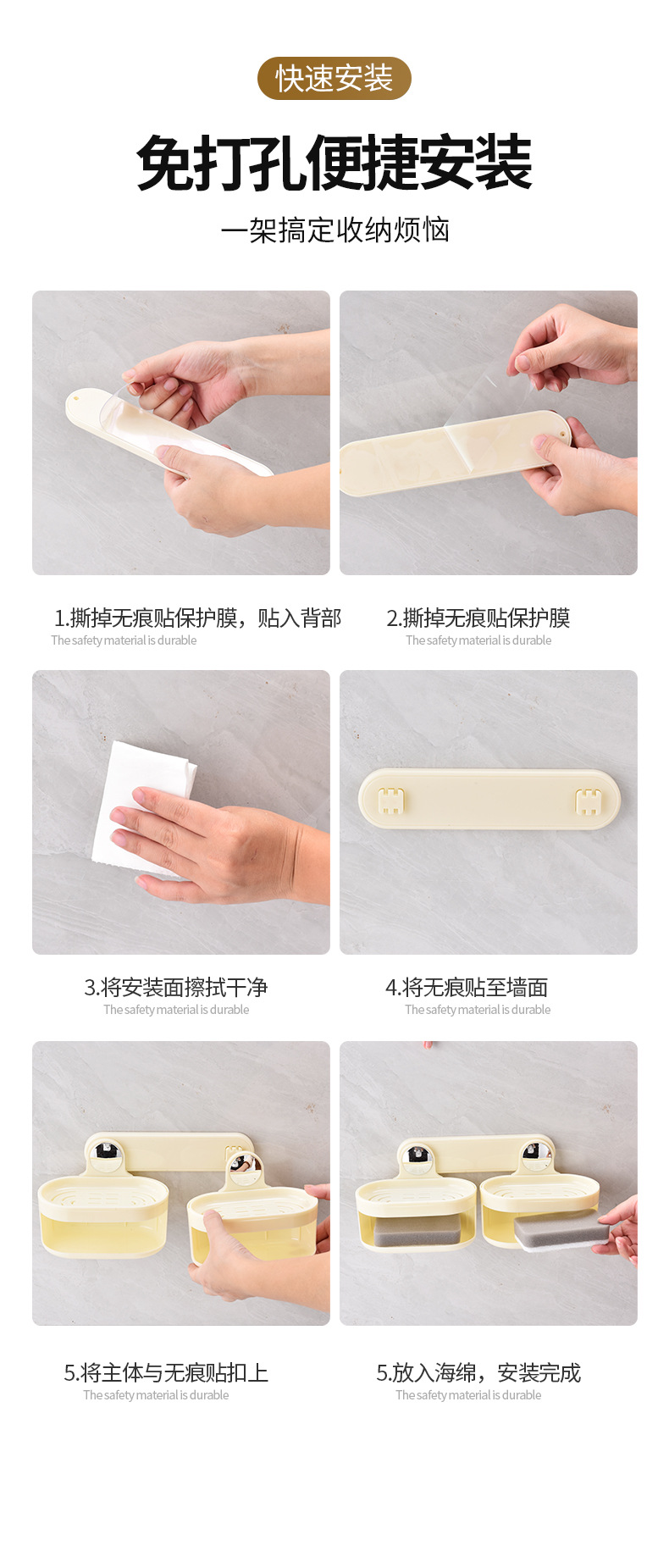 快速安装

免打孔便捷安装

一架搞定收纳烦恼

1.撕掉无痕贴保护膜，贴入背部
The safety material is durable

2.撕掉无痕贴保护膜
The safety material is durable

3.将安装面擦拭干净
The safety material is durable

4.将无痕贴至墙面
The safety material is durable

5.将主体与无痕贴扣上
The safety material is durable

5.放入海绵，安装完成
The safety material is durable