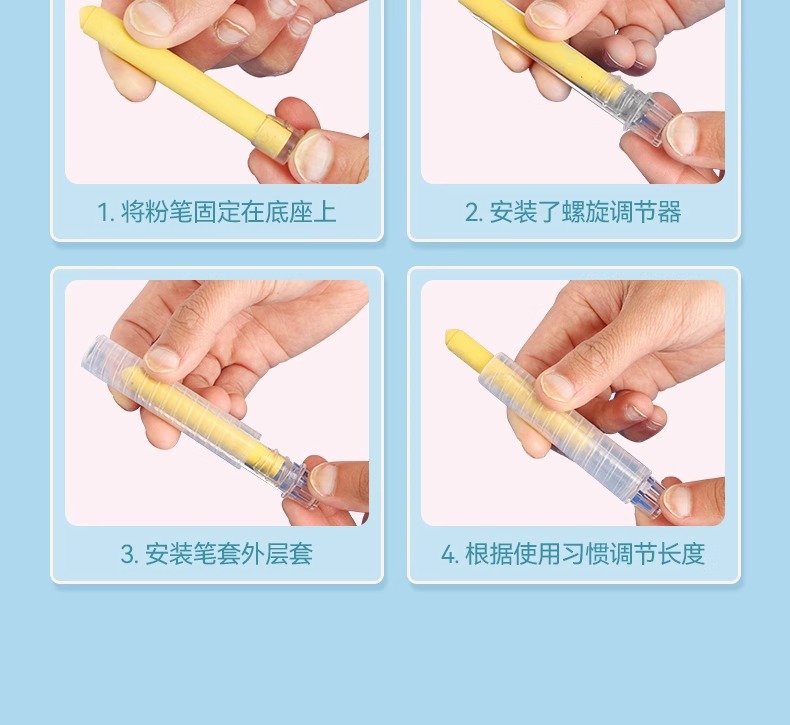 1. 将粉笔固定在底座上

2. 安装了螺旋调节器

3. 安装笔套外层套

4. 根据使用习惯调节长度