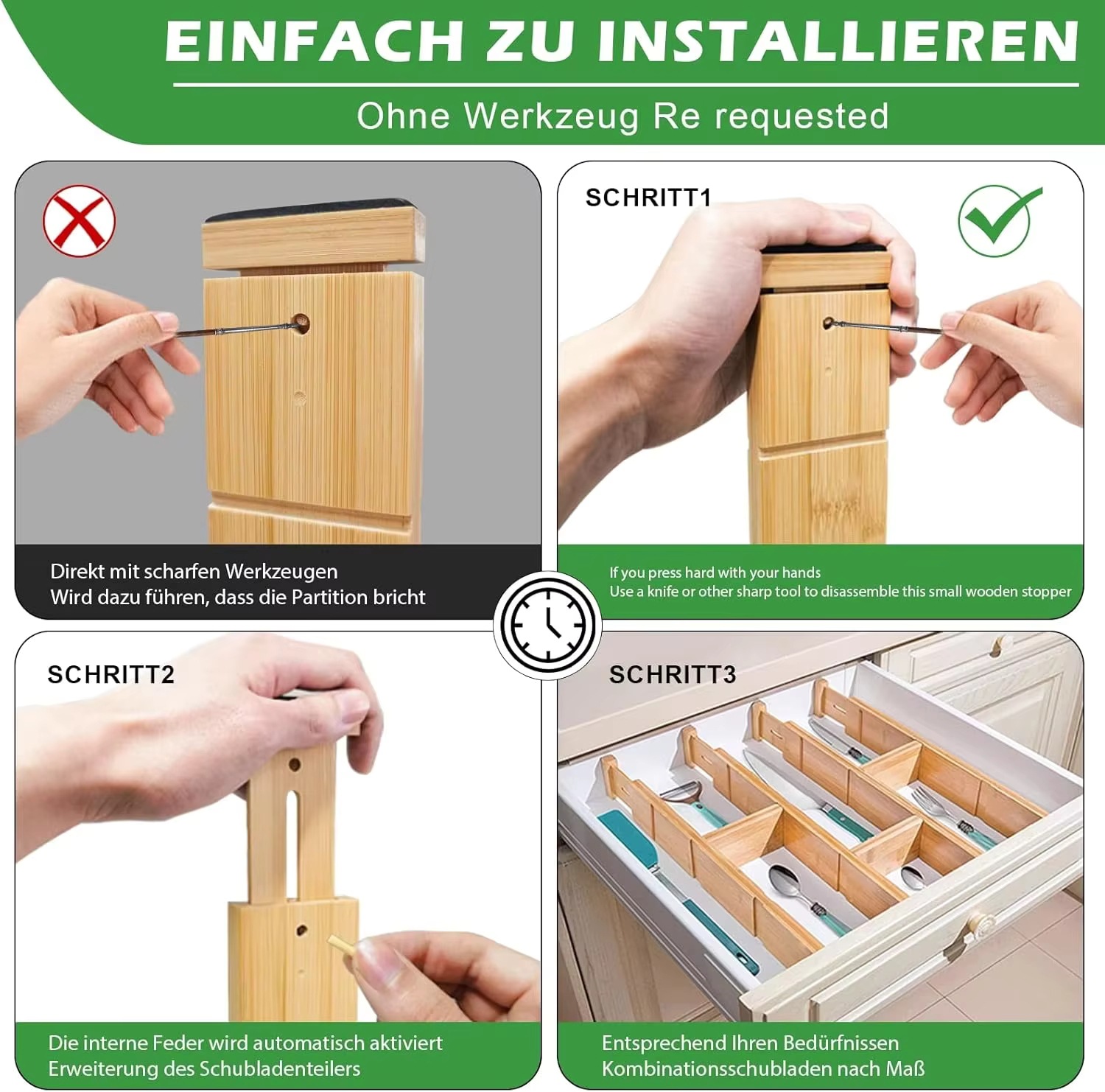 EINFACH ZU INSTALLIEREN

Ohne Werkzeug Re requested

Direkt mit scharfen Werkzeugen
Wird dazu führen, dass die Partition bricht

SCHRITT1

If you press hard with your hands
Use a knife or other sharp tool to disassemble this small wooden stopper

SCHRITT2

Die interne Feder wird automatisch aktiviert
Erweiterung des Schubladenteilers

SCHRITT3

Entsprechend Ihren Bedürfnissen
Kombinationsschubladen nach Maß