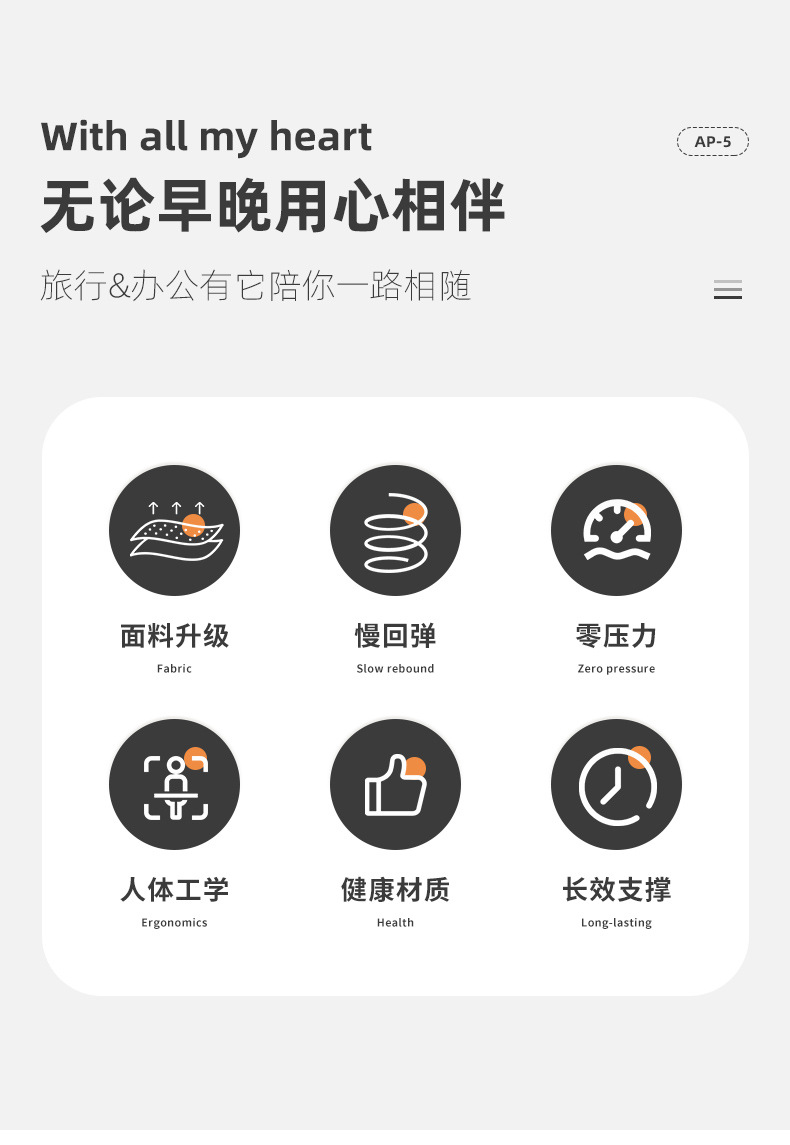 With all my heart

AP-5

无论早晚用心相伴

旅行&办公有它陪你一路相随

面料升级
Fabric

慢回弹
Slow rebound

零压力
Zero pressure

人体工学
Ergonomics

健康材质
Health

长效支撑
Long-lasting