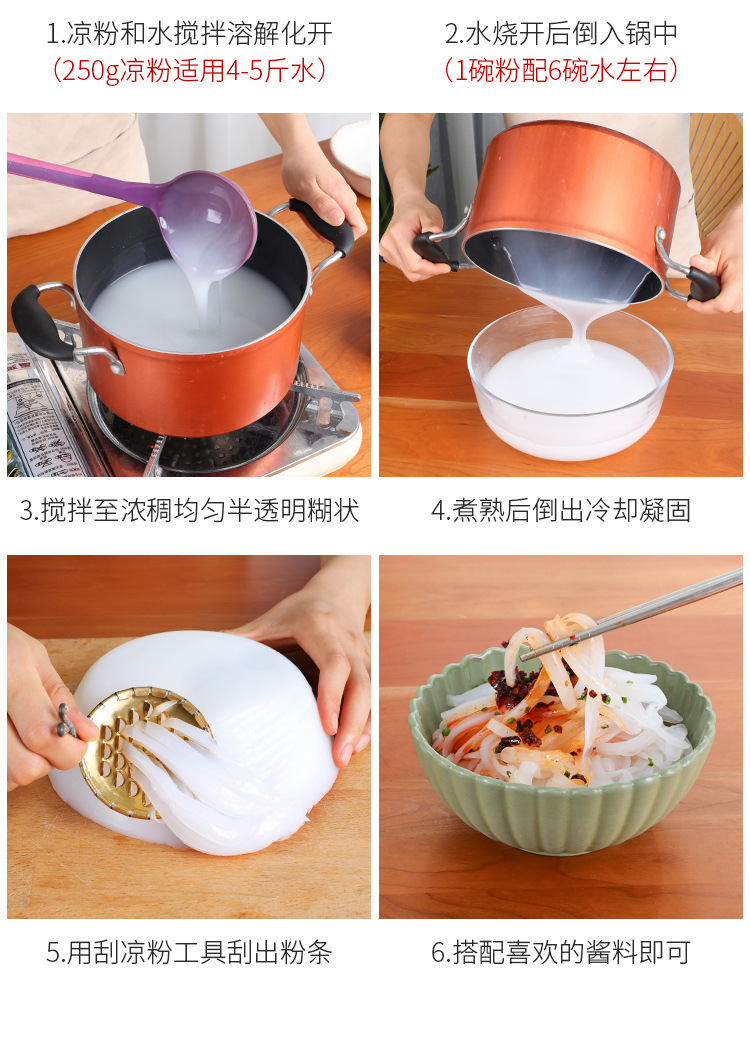 1.凉粉和水搅拌溶解化开
（250g凉粉适用4-5斤水）

2.水烧开后倒入锅中
（1碗粉配6碗水左右）

3.搅拌至浓稠均匀半透明糊状

4.煮熟后倒出冷却凝固

5.用刮凉粉工具刮出粉条

6.搭配喜欢的酱料即可