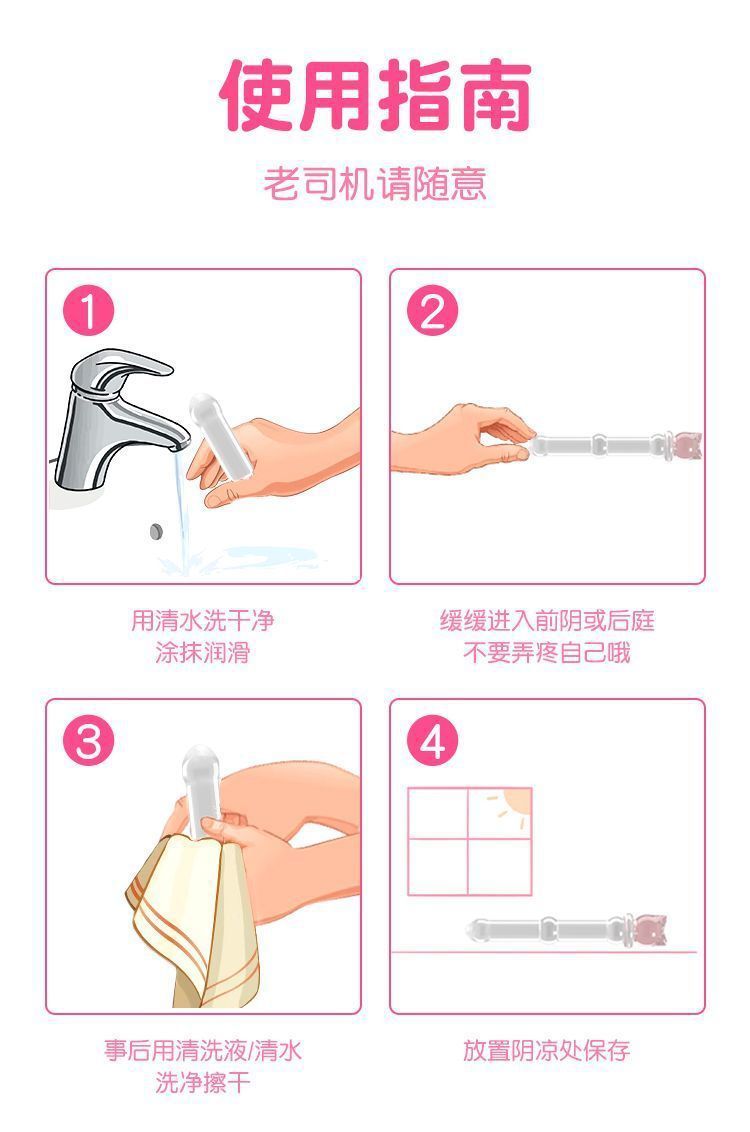 使用指南

老司机请随意

1

用清水洗干净
涂抹润滑

2

缓缓进入前阴或后庭
不要弄疼自己哦

3

事后用清洗液/清水
洗净擦干

4

放置阴凉处保存