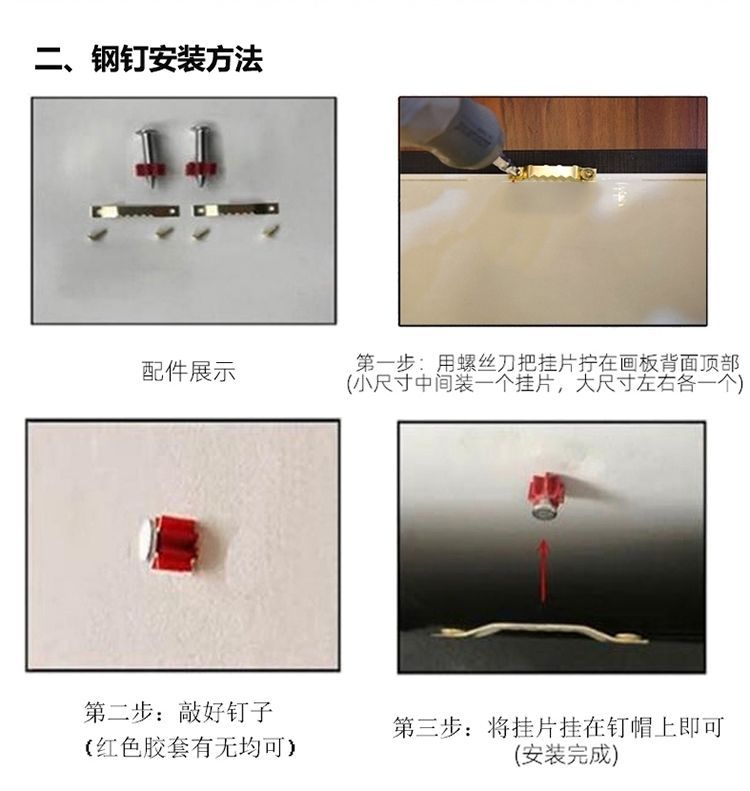 二、钢钉安装方法

配件展示

第一步：用螺丝刀把挂片拧在画板背面顶部
(小尺寸中间装一个挂片，大尺寸左右各一个)

第二步：敲好钉子
(红色胶套有无均可)

第三步：将挂片挂在钉帽上即可
(安装完成)