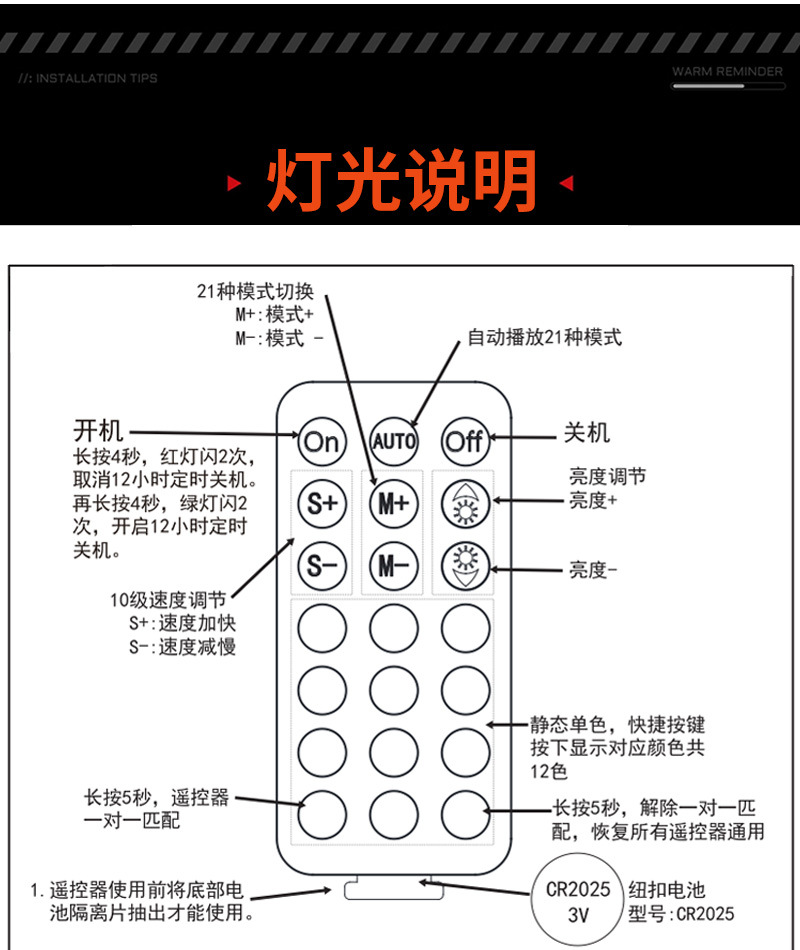 //: INSTALLATION TIPS

WARM REMINDER

灯光说明

21种模式切换
M+:模式+
M-:模式 -

自动播放21种模式

开机
长按4秒，红灯闪2次，取消12小时定时关机。再长按4秒，绿灯闪2次，开启12小时定时关机。

On

AUTO

Off

关机

S+

M+

亮度调节
亮度+

S-

M-

亮度-

10级速度调节
S+:速度加快
S-:速度减慢

静态单色，快捷按键按下显示对应颜色共12色

长按5秒，遥控器一对一匹配

长按5秒，解除一对一匹配，恢复所有遥控器通用

1.遥控器使用前将底部电池隔离片抽出才能使用。

CR2025
3V

纽扣电池
型号:CR2025