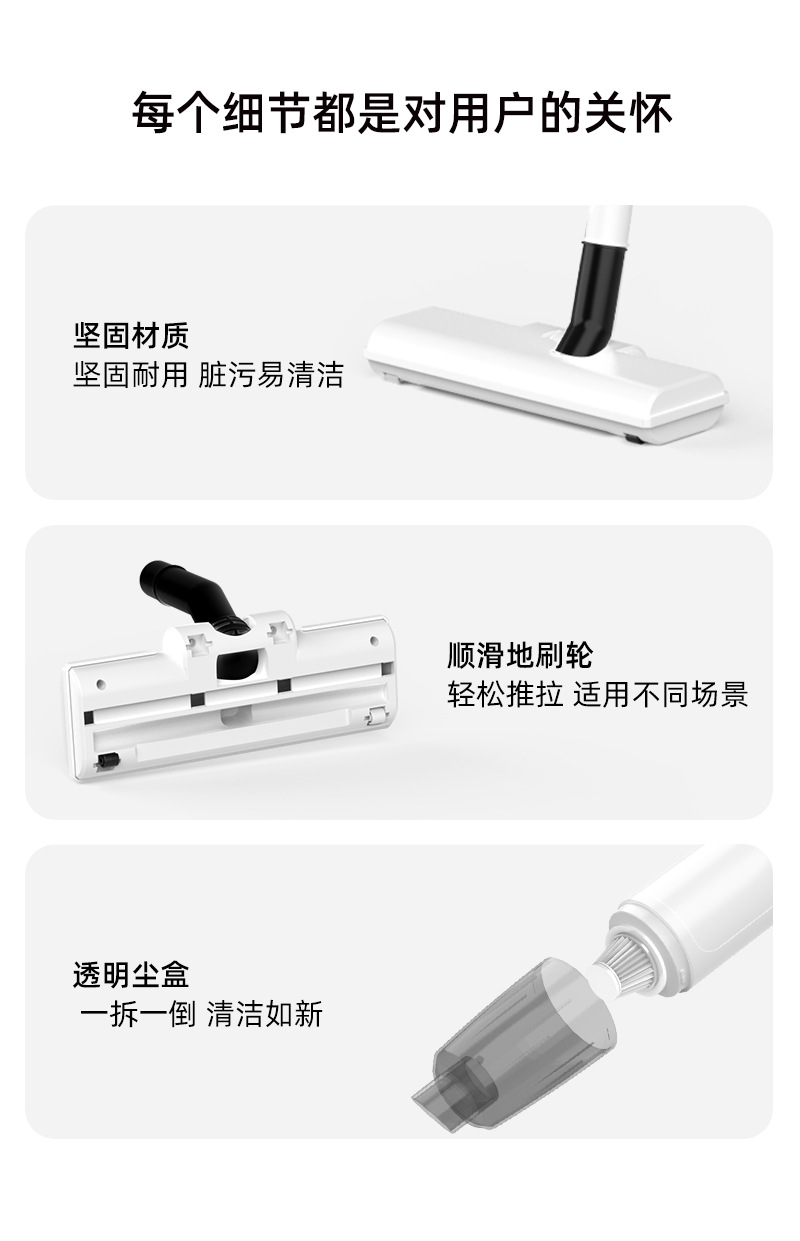 每个细节都是对用户的关怀

坚固材质
坚固耐用 脏污易清洁

顺滑地刷轮
轻松推拉 适用不同场景

透明尘盒
一拆一倒 清洁如新