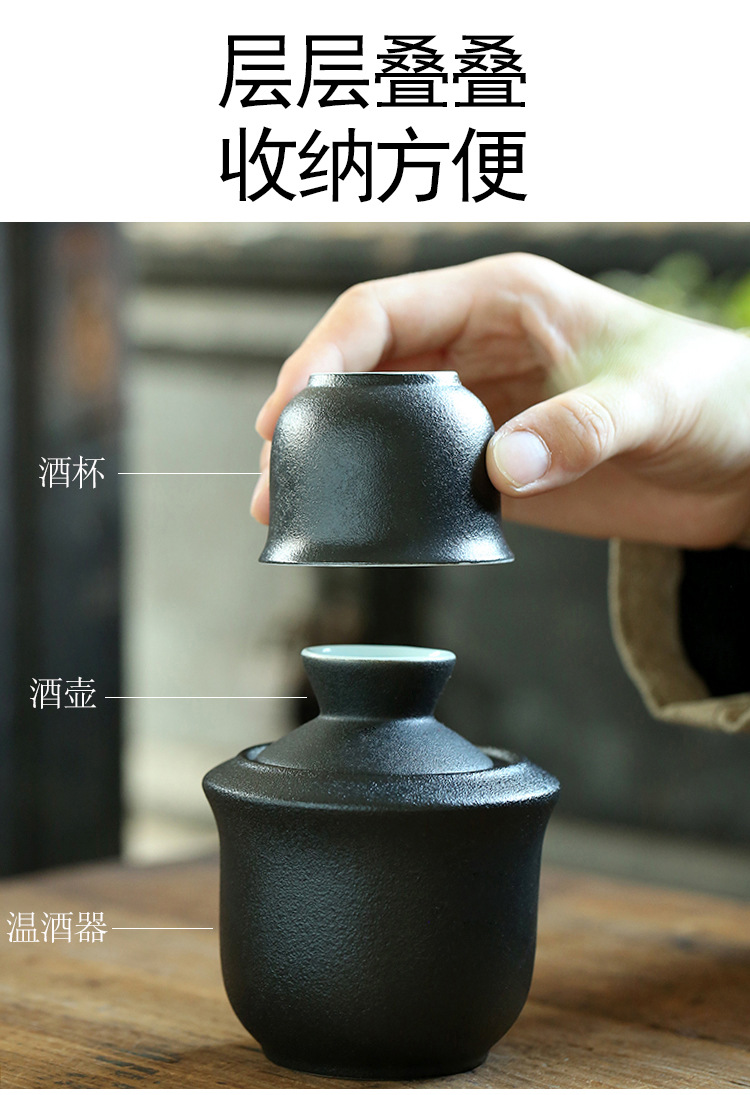 层层叠叠
收纳方便

酒杯

酒壶

温酒器