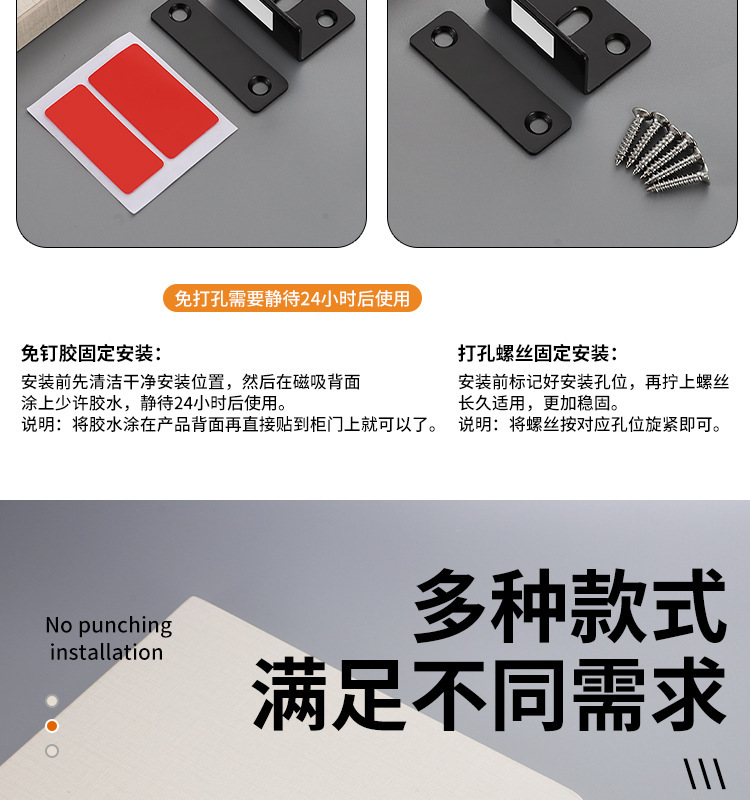 免打孔需要静待24小时后使用

免钉胶固定安装：
安装前先清洁干净安装位置，然后在磁吸背面涂上少许胶水，静待24小时后使用。
说明：将胶水涂在产品背面再直接贴到柜门上就可以了。

打孔螺丝固定安装：
安装前标记好安装孔位，再拧上螺丝长久适用，更加稳固。
说明：将螺丝按对应孔位旋紧即可。

No punching installation

多种款式
满足不同需求