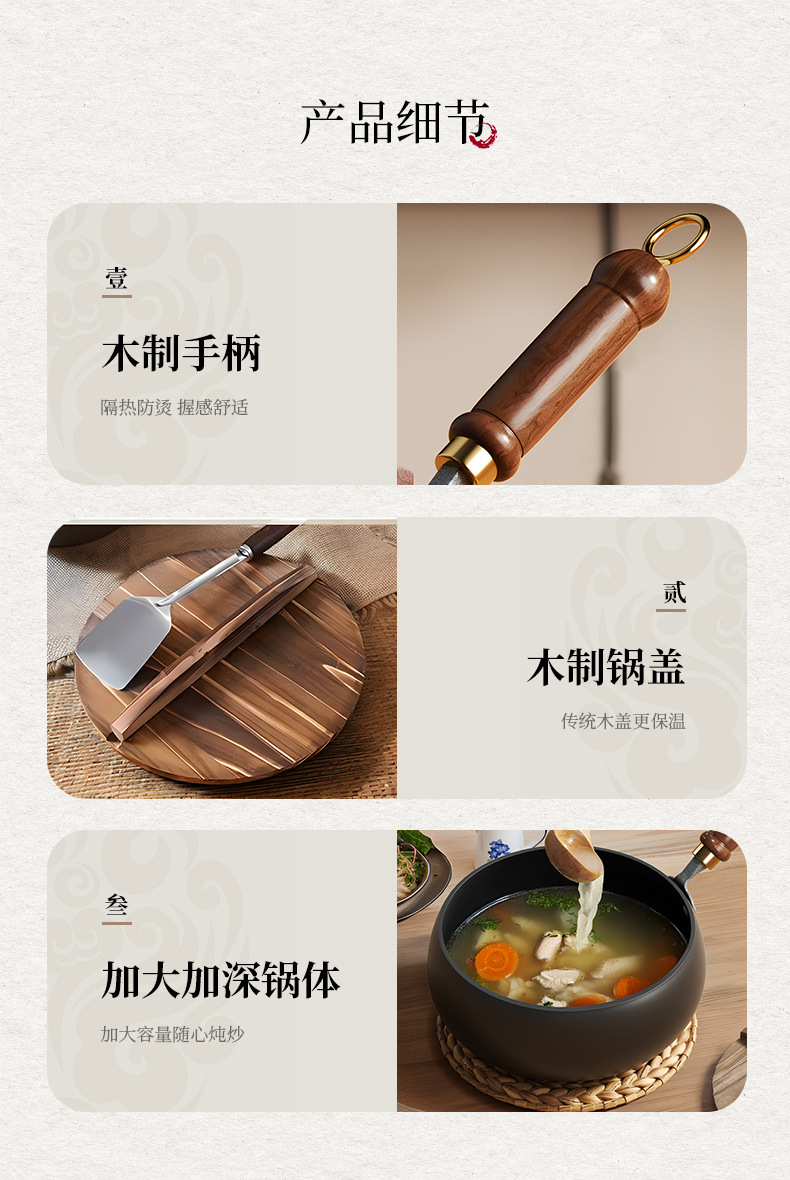 产品细节

壹

木制手柄

隔热防烫 握感舒适

贰

木制锅盖

传统木盖更保温

叁

加大加深锅体

加大容量随心炖炒