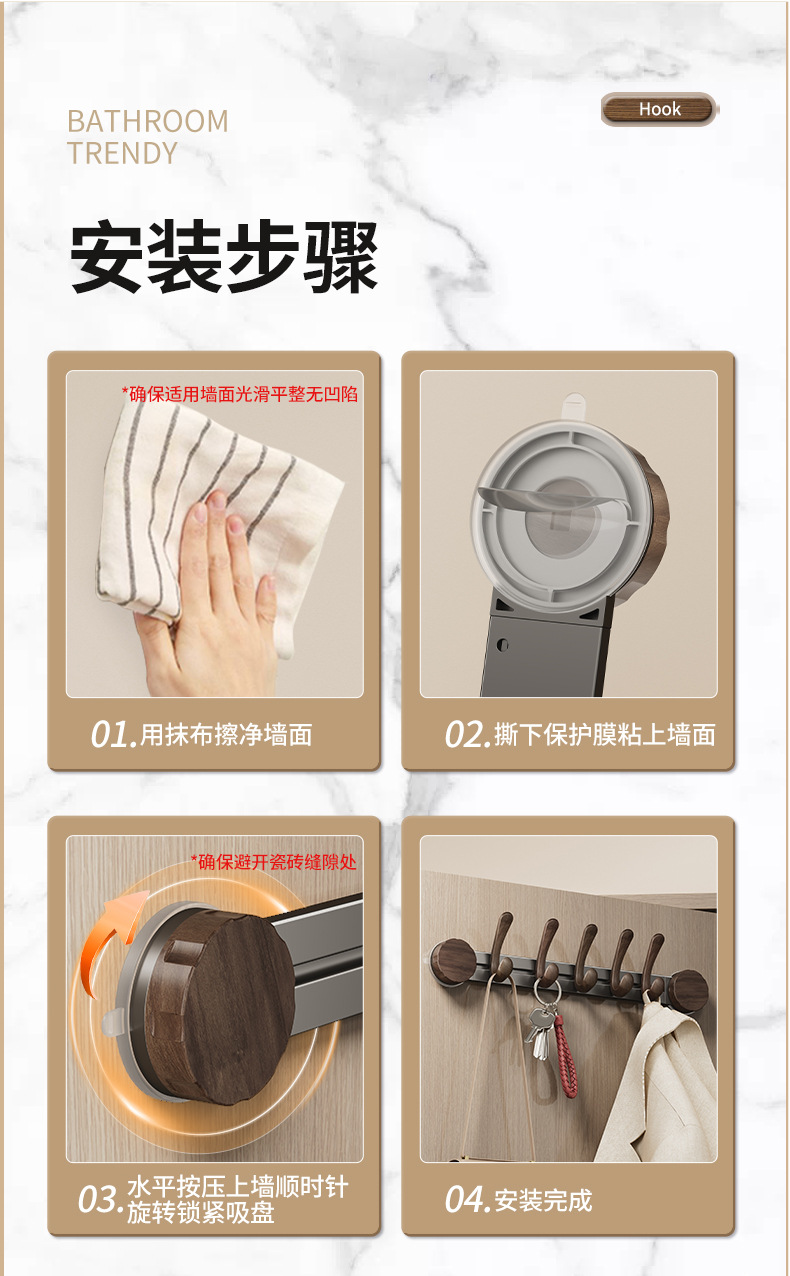 BATHROOM
TRENDY

Hook

安装步骤

*确保适用墙面光滑平整无凹陷

01.用抹布擦净墙面

02.撕下保护膜粘上墙面

*确保避开瓷砖缝隙处

03.水平按压上墙顺时针旋转锁紧吸盘

04.安装完成