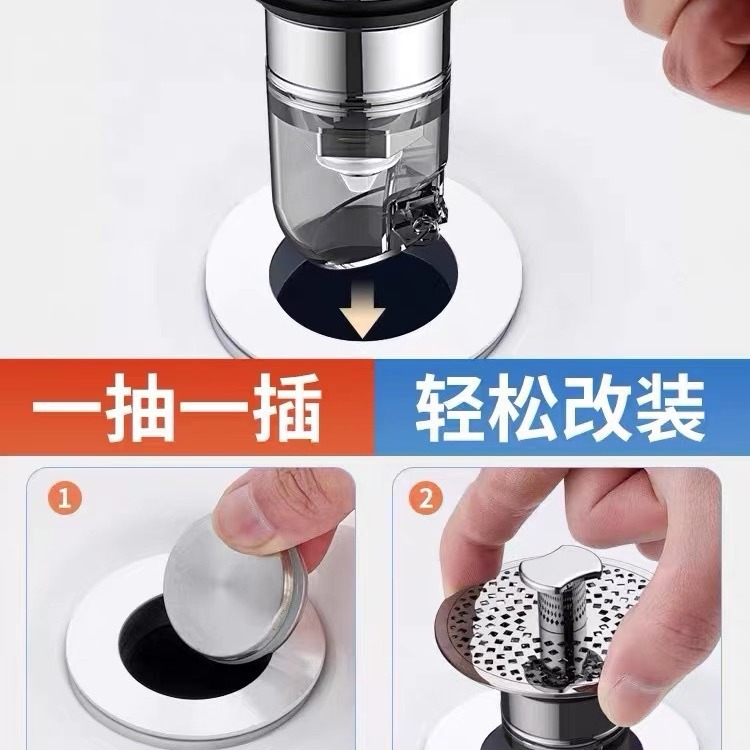 一抽一插 轻松改装

1

2