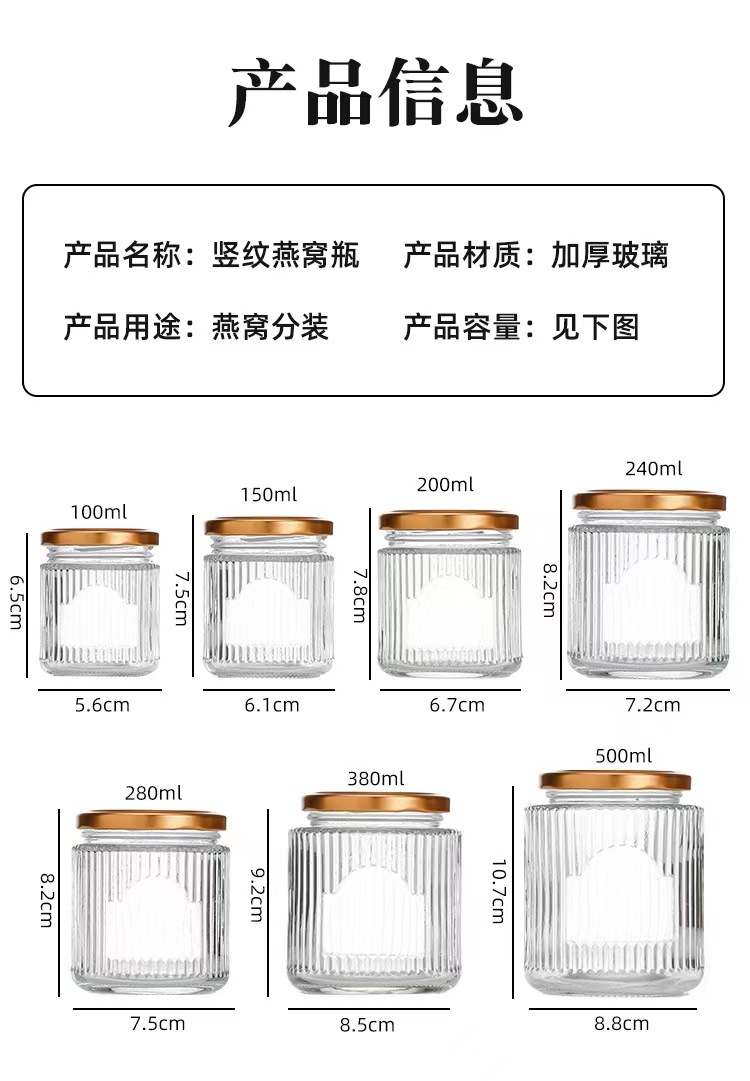 产品信息

产品名称：竖纹燕窝瓶　产品材质：加厚玻璃

产品用途：燕窝分装　产品容量：见下图

100ml
6.5cm
5.6cm

150ml
7.5cm
6.1cm

200ml
7.8cm
6.7cm

240ml
8.2cm
7.2cm

280ml
8.2cm
7.5cm

380ml
9.2cm
8.5cm

500ml
10.7cm
8.8cm