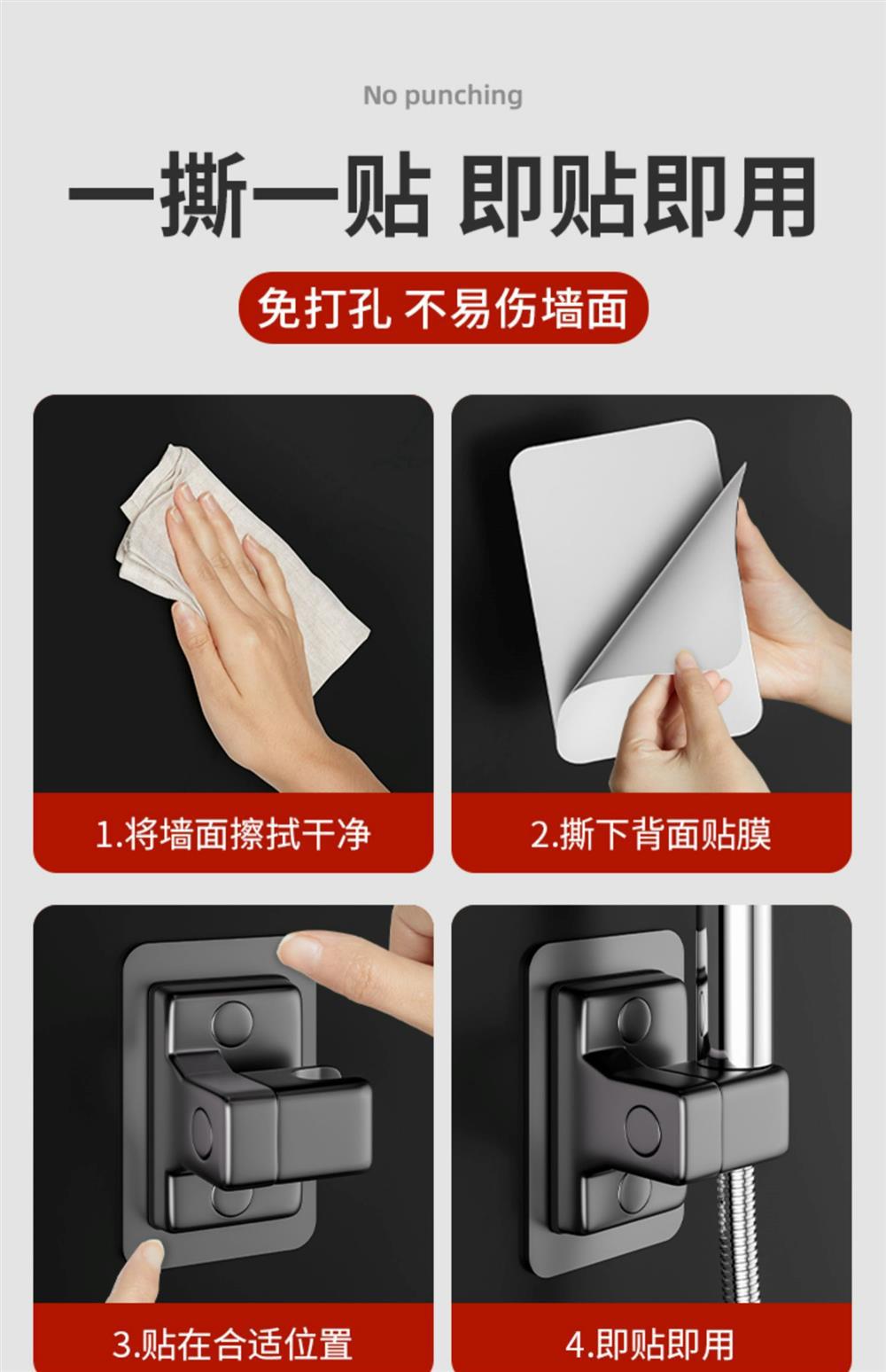 No punching

一撕一贴 即贴即用

免打孔 不易伤墙面

1.将墙面擦拭干净

2.撕下背面贴膜

3.贴在合适位置

4.即贴即用