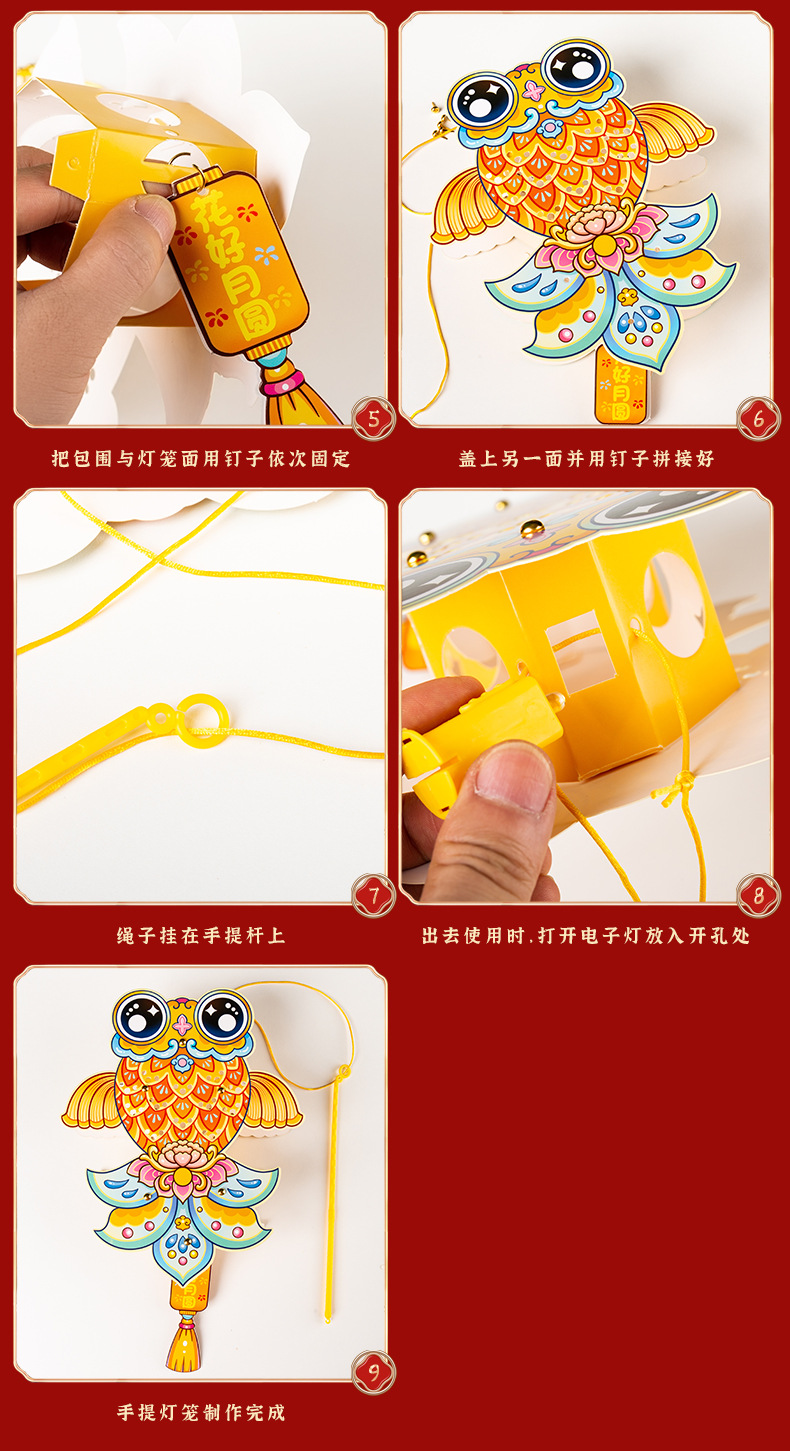 花好月圆

5

把包围与灯笼面用钉子依次固定

好月圆

6

盖上另一面并用钉子拼接好

7

绳子挂在手提杆上

8

出去使用时,打开电子灯放入开孔处

9

手提灯笼制作完成