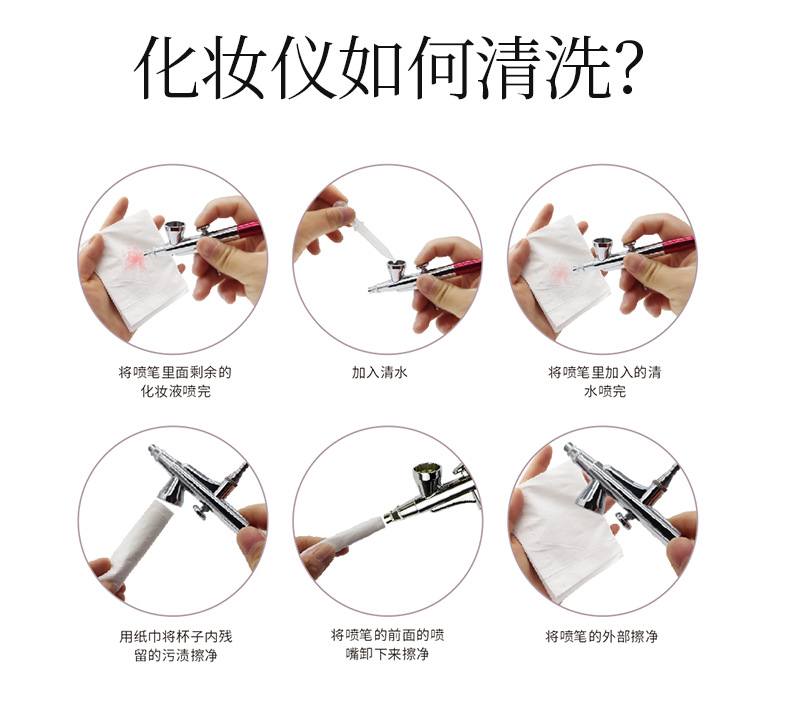 化妆仪如何清洗?

将喷笔里面剩余的化妆液喷完

加入清水

将喷笔里加入的清水喷完

用纸巾将杯子内残留的污渍擦净

将喷笔的前面的喷嘴卸下来擦净

将喷笔的外部擦净