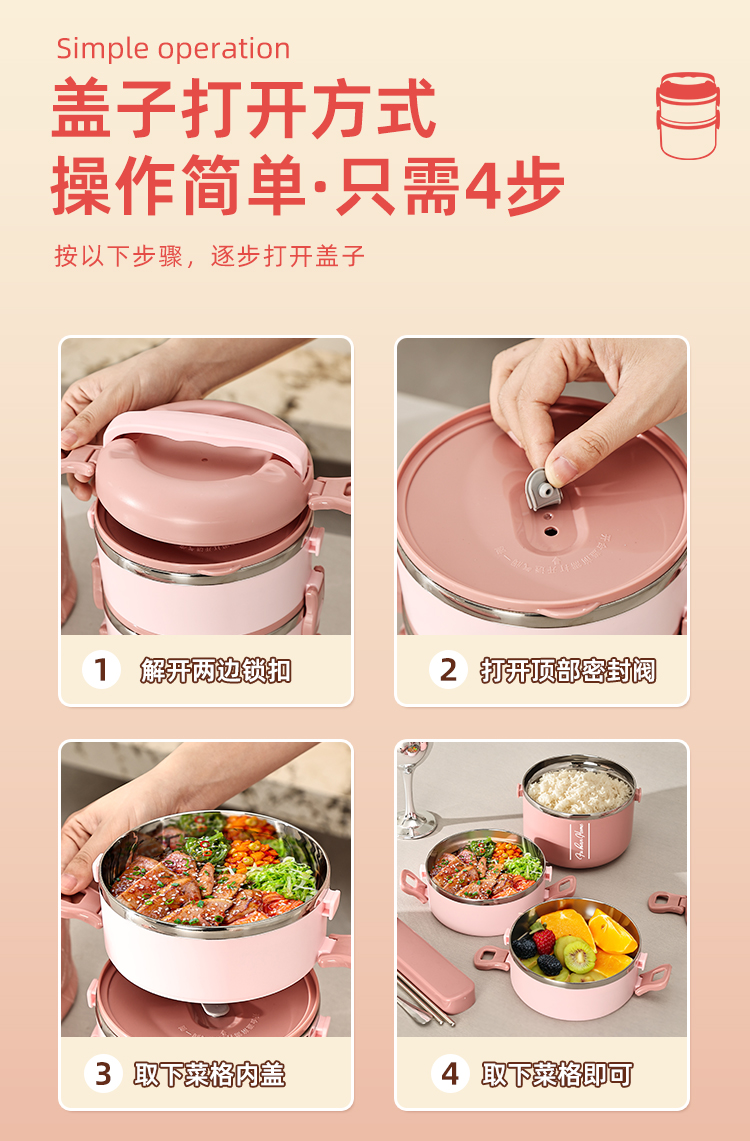 Simple operation

盖子打开方式
操作简单·只需4步

按以下步骤，逐步打开盖子

1 解开两边锁扣

2 打开顶部密封阀

3 取下菜格内盖

4 取下菜格即可