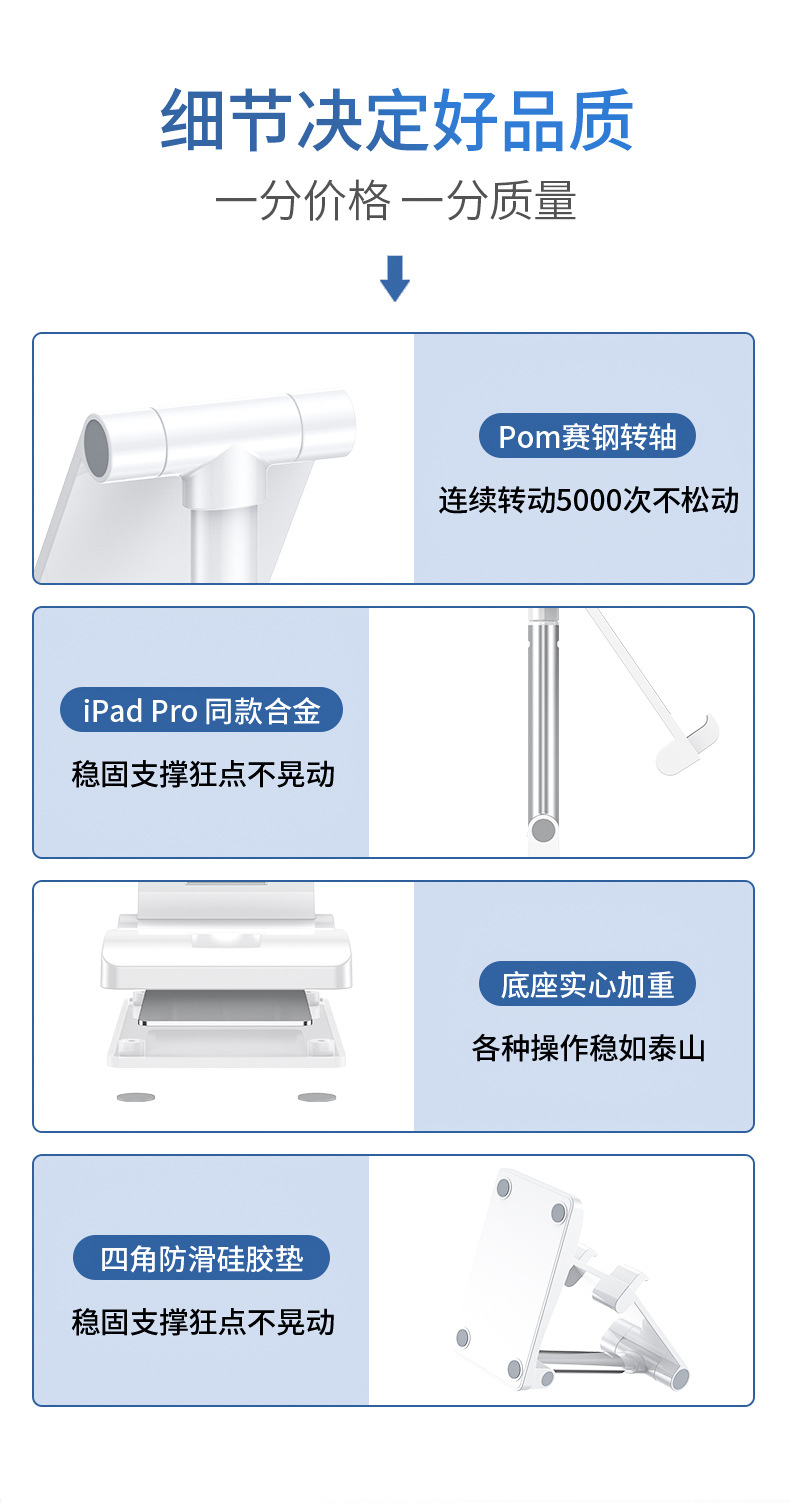 细节决定好品质

一分价格 一分质量

Pom赛钢转轴

连续转动5000次不松动

iPad Pro 同款合金

稳固支撑狂点不晃动

底座实心加重

各种操作稳如泰山

四角防滑硅胶垫

稳固支撑狂点不晃动