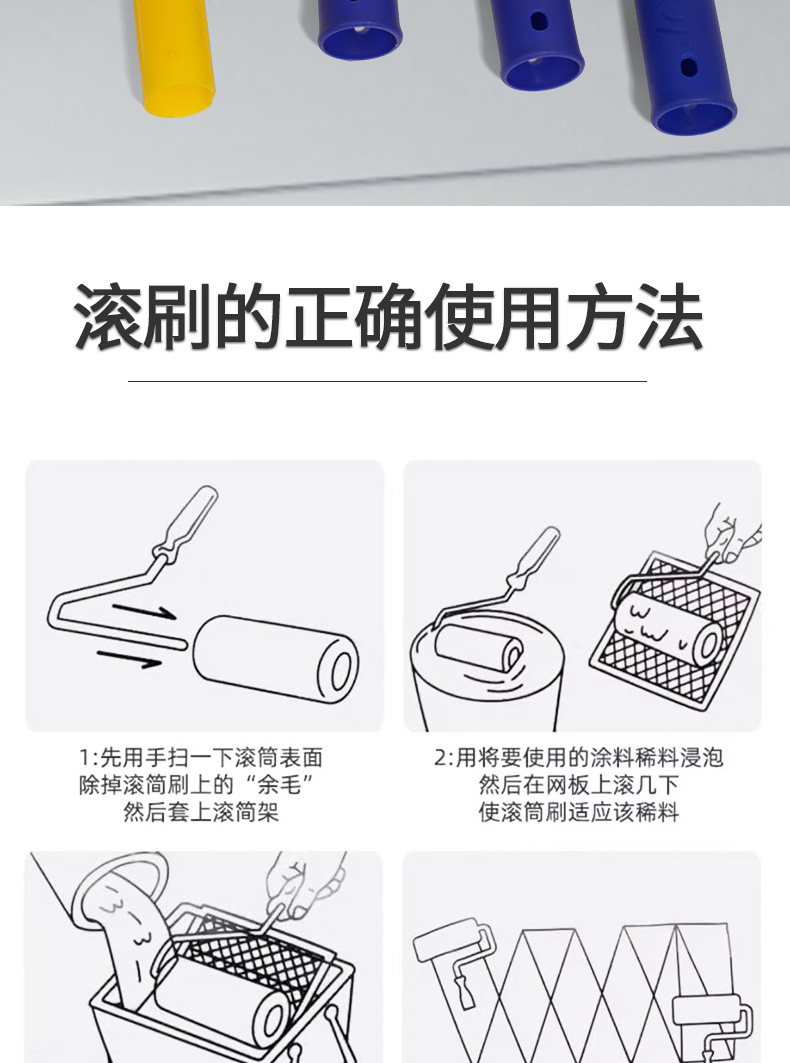 滚刷的正确使用方法

1:先用手扫一下滚筒表面
除掉滚筒刷上的“余毛”
然后套上滚筒架

2:用将要使用的涂料稀料浸泡
然后在网板上滚几下
使滚筒刷适应该稀料