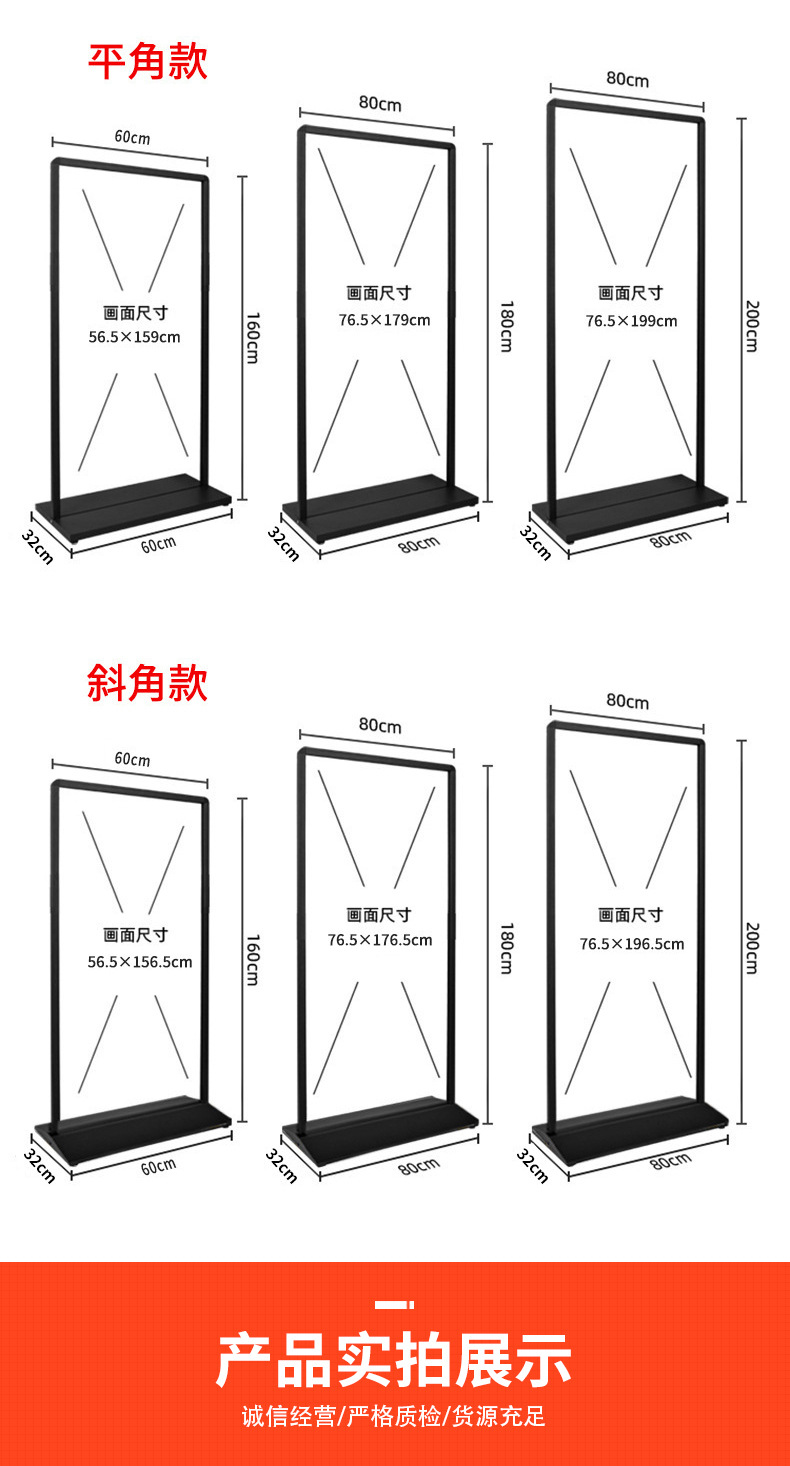 平角款

60cm
画面尺寸
56.5×159cm
160cm
32cm
60cm

80cm
画面尺寸
76.5×179cm
180cm
32cm
80cm

80cm
画面尺寸
76.5×199cm
200cm
32cm
80cm

斜角款

60cm
画面尺寸
56.5×156.5cm
160cm
32cm
60cm

80cm
画面尺寸
76.5×176.5cm
180cm
32cm
80cm

80cm
画面尺寸
76.5×196.5cm
200cm
32cm
80cm

产品实拍展示
诚信经营/严格质检/货源充足