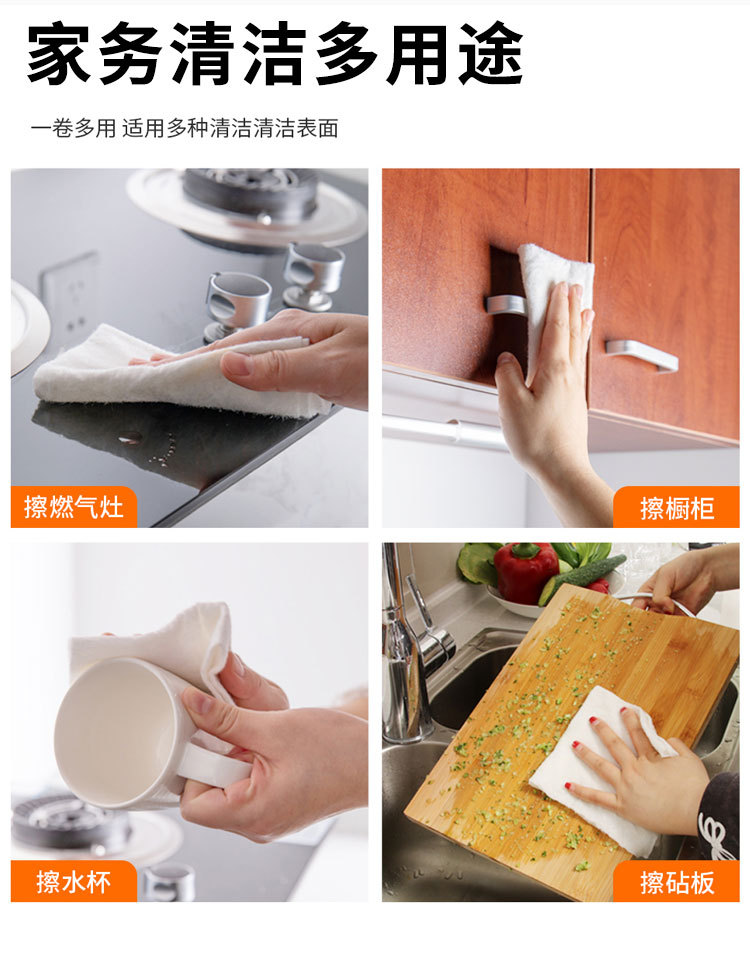 家务清洁多用途

一卷多用 适用多种清洁清洁表面

擦燃气灶

擦橱柜

擦水杯

擦砧板