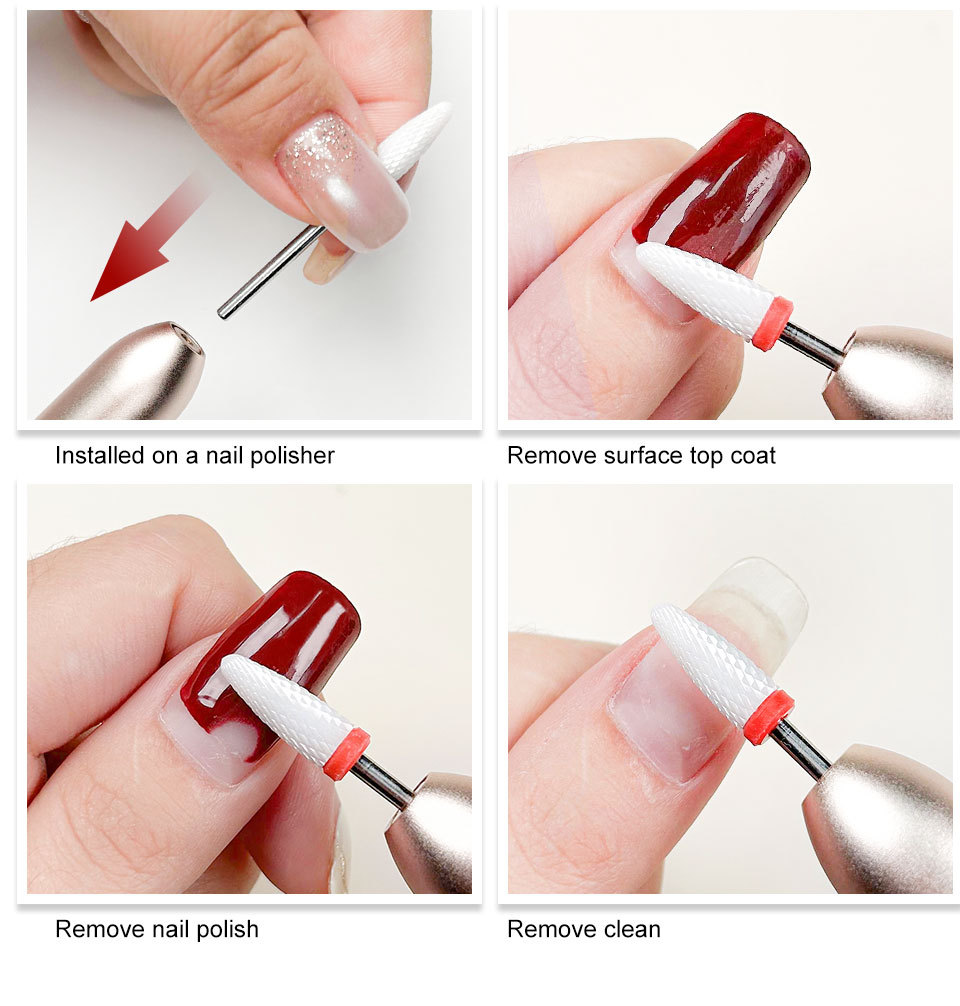 Installed on a nail polisher

Remove surface top coat

Remove nail polish

Remove clean