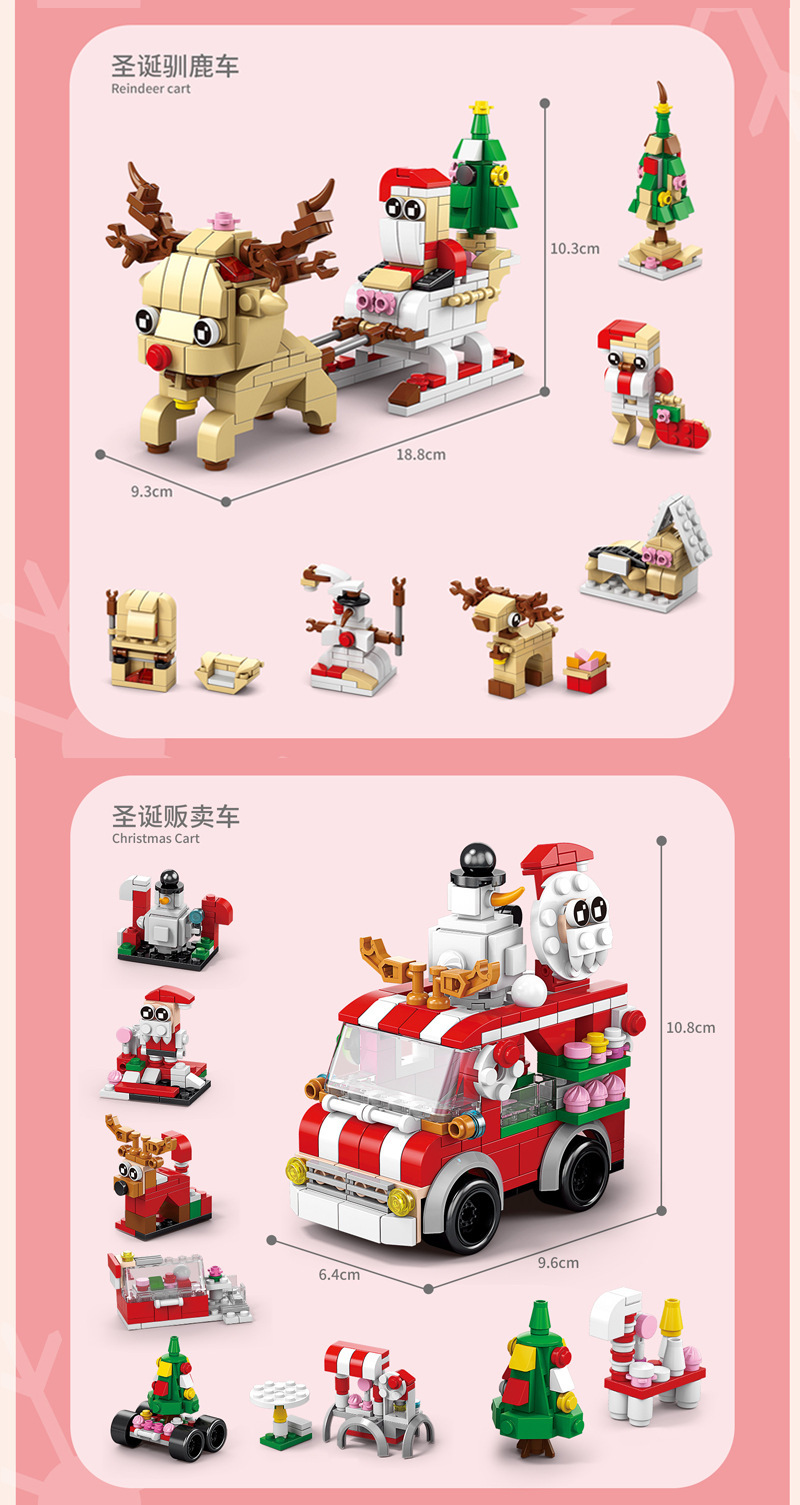 圣诞驯鹿车
Reindeer cart

10.3cm

18.8cm

9.3cm

圣诞贩卖车
Christmas Cart

10.8cm

6.4cm

9.6cm