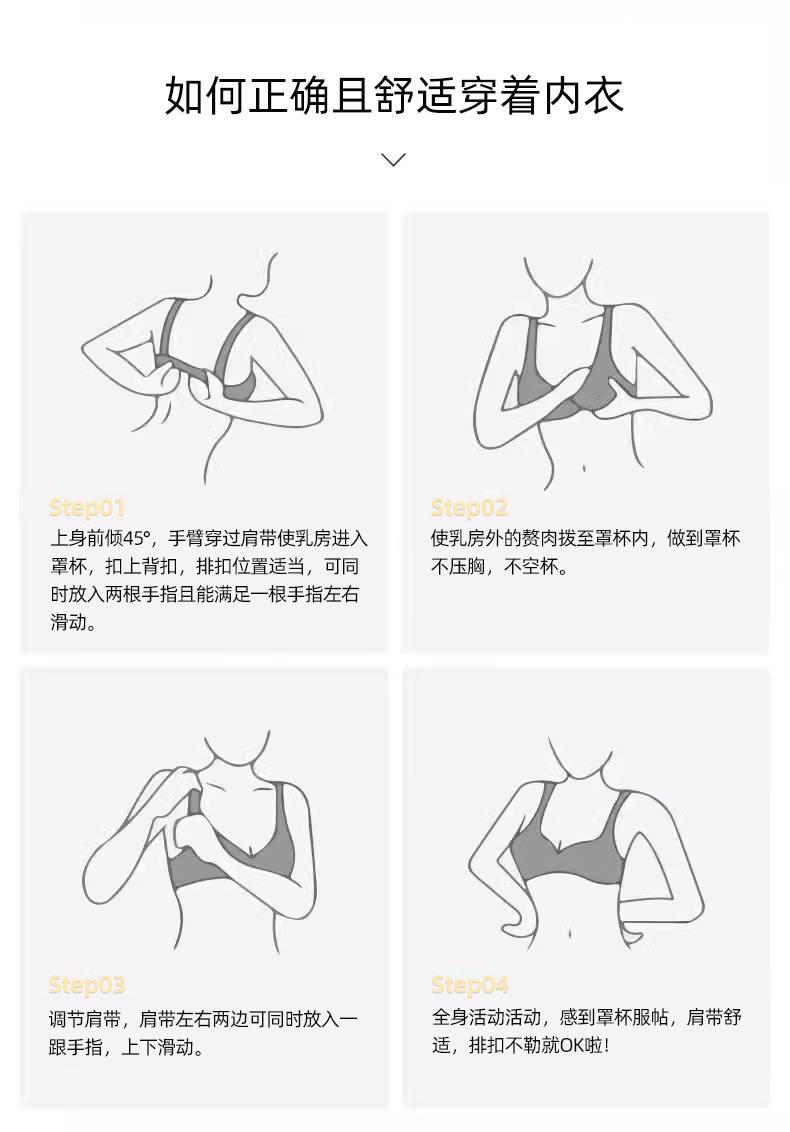 如何正确且舒适穿着内衣

Step01
上身前倾45°，手臂穿过肩带使乳房进入罩杯，扣上背扣，排扣位置适当，可同时放入两根手指且能满足一根手指左右滑动。

Step02
使乳房外的赘肉拨至罩杯内，做到罩杯不压胸，不空杯。

Step03
调节肩带，肩带左右两边可同时放入一跟手指，上下滑动。

Step04
全身活动活动，感到罩杯服帖，肩带舒适，排扣不勒就OK啦！