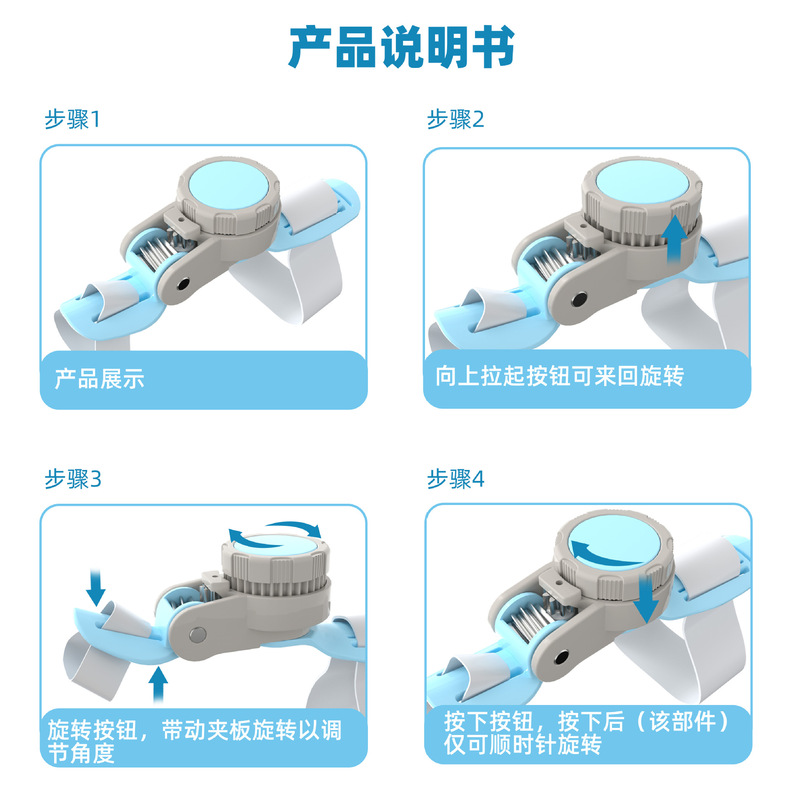 产品说明书

步骤1

产品展示

步骤2

向上拉起按钮可来回旋转

步骤3

旋转按钮，带动夹板旋转以调节角度

步骤4

按下按钮，按下后（该部件）仅可顺时针旋转