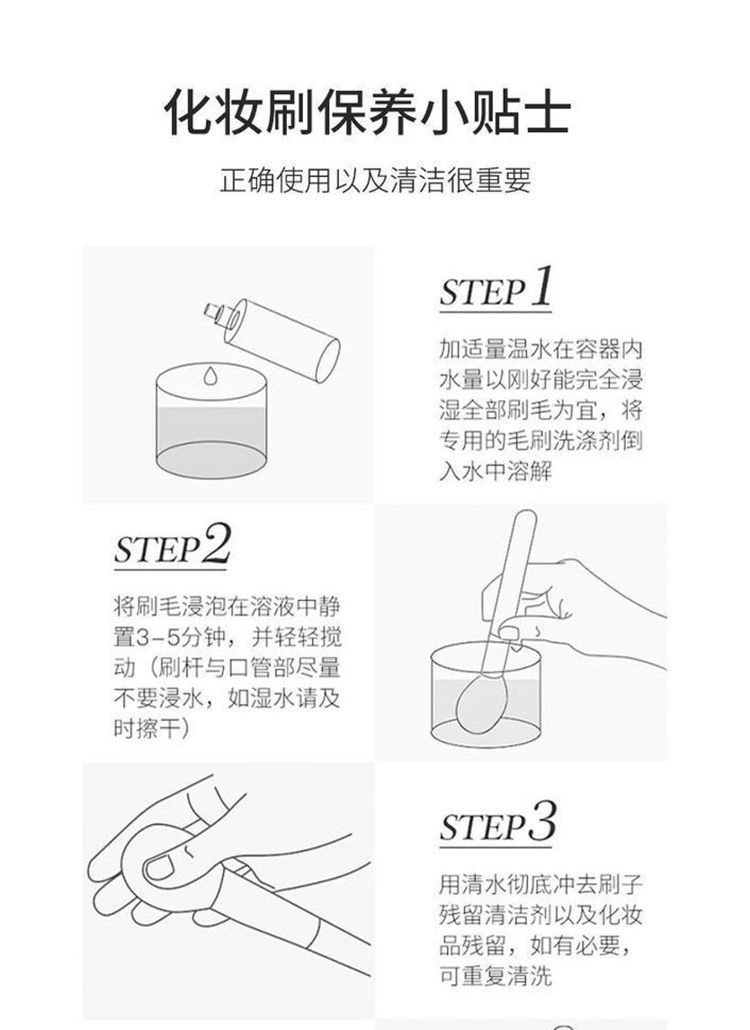 化妆刷保养小贴士

正确使用以及清洁很重要

STEP 1

加适量温水在容器内水量以刚好能完全浸湿全部刷毛为宜，将专用的毛刷洗涤剂倒入水中溶解

STEP 2

将刷毛浸泡在溶液中静置3-5分钟，并轻轻搅动（刷杆与口管部尽量不要浸水，如湿水请及时擦干）

STEP 3

用清水彻底冲去刷子残留清洁剂以及化妆品残留，如有必要，可重复清洗