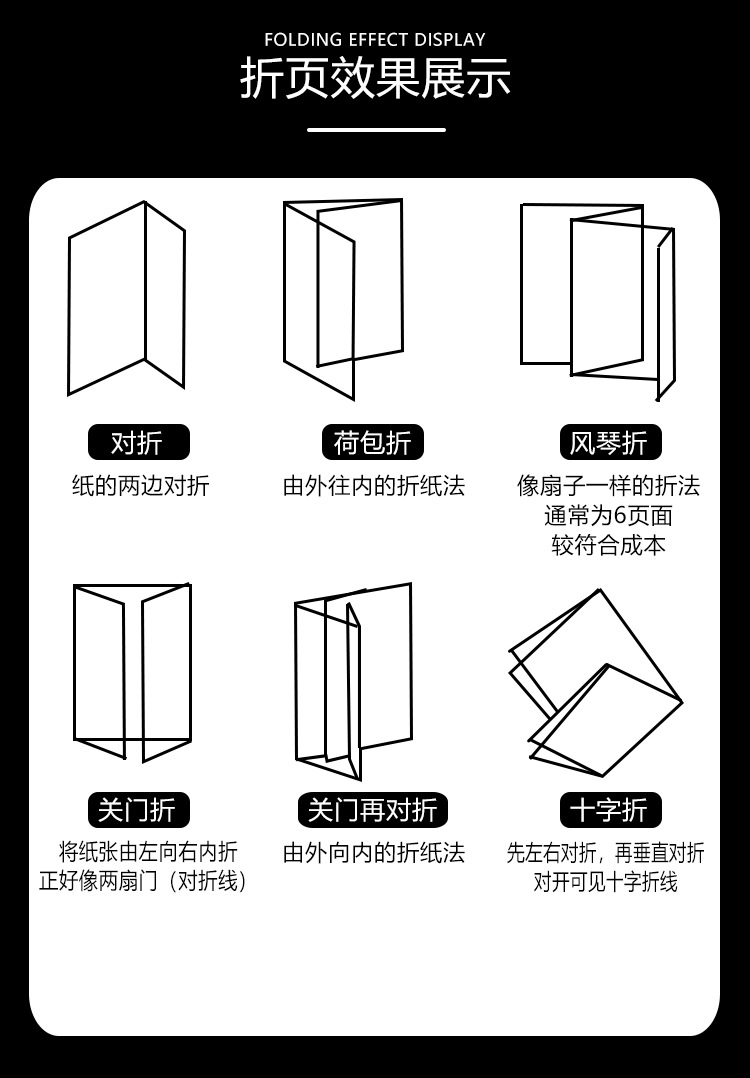 FOLDING EFFECT DISPLAY
折页效果展示

对折
纸的两边对折

荷包折
由外往内的折纸法

风琴折
像扇子一样的折法
通常为6页面
较符合成本

关门折
将纸张由左向右内折
正好像两扇门（对折线）

关门再对折
由外向内的折纸法

十字折
先左右对折，再垂直对折
对开可见十字折线