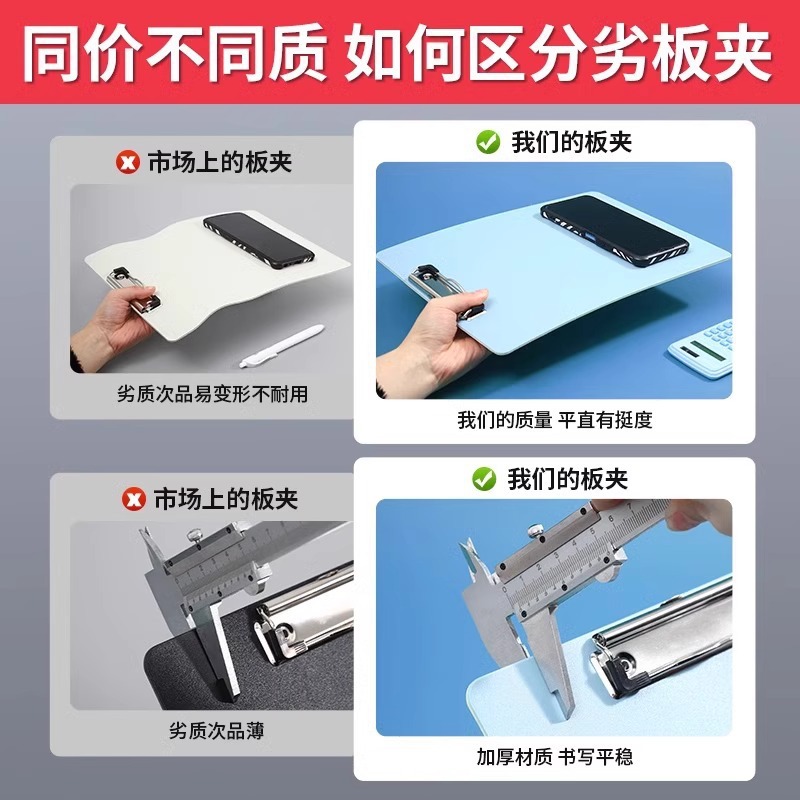 同价不同质 如何区分劣板夹

市场上的板夹

劣质次品易变形不耐用

我们的板夹

我们的质量 平直有挺度

市场上的板夹

劣质次品薄

我们的板夹

加厚材质 书写平稳