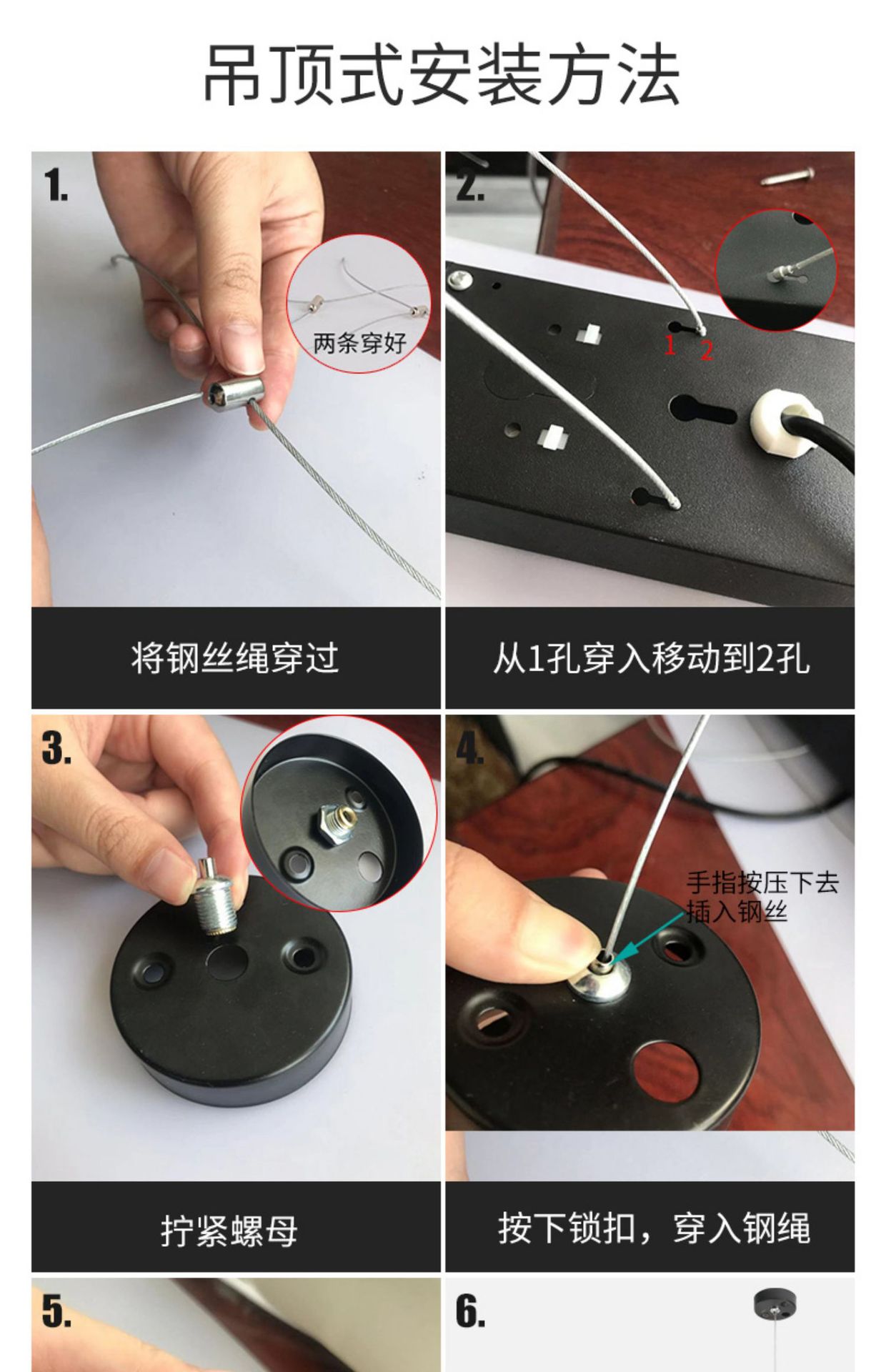 吊顶式安装方法

1.

两条穿好

将钢丝绳穿过

2.

1 2

从1孔穿入移动到2孔

3.

拧紧螺母

4.

手指按压下去
插入钢丝

按下锁扣，穿入钢绳

5.

6.