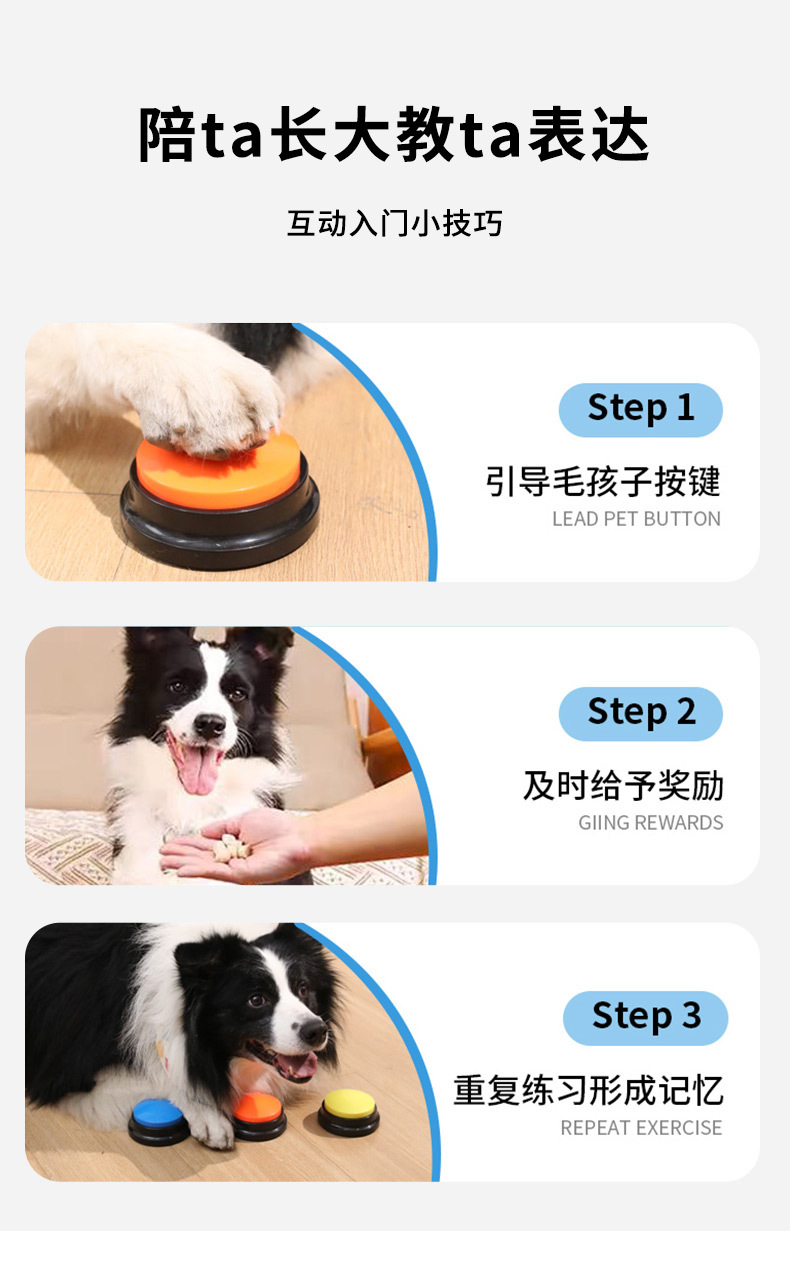 陪ta长大教ta表达

互动入门小技巧

Step 1

引导毛孩子按键

LEAD PET BUTTON

Step 2

及时给予奖励

GIING REWARDS

Step 3

重复练习形成记忆

REPEAT EXERCISE