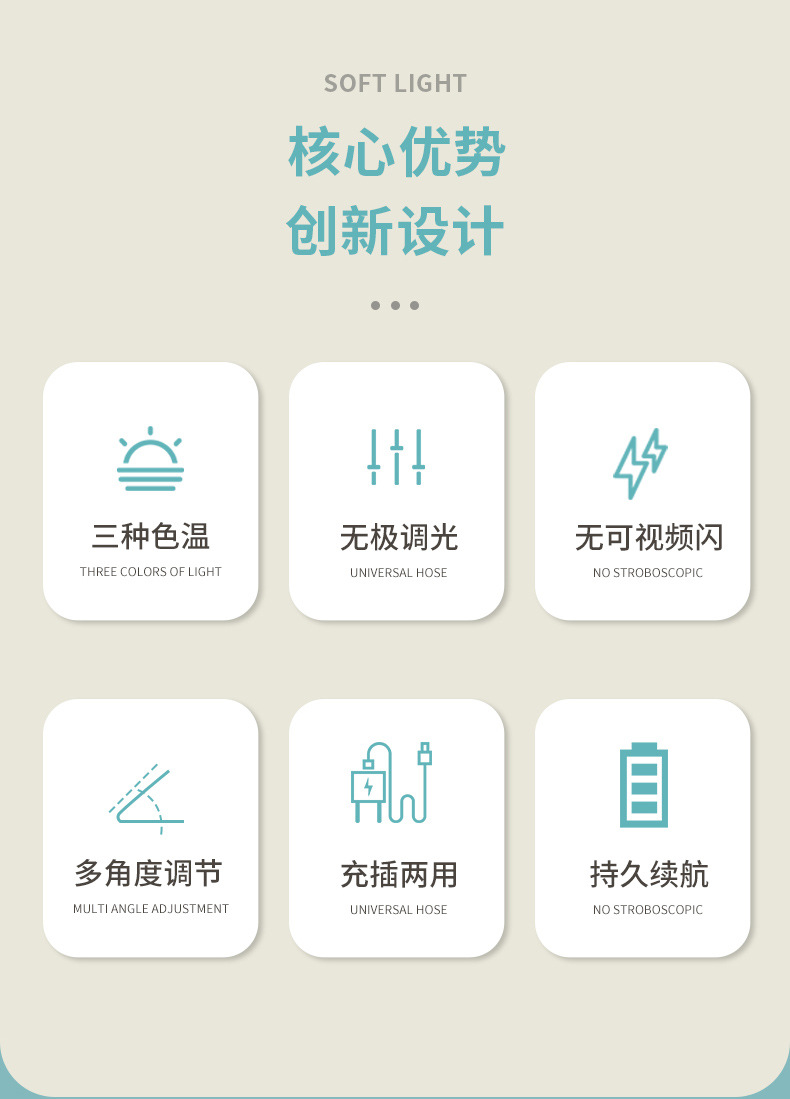 SOFT LIGHT

核心优势

创新设计

三种色温
THREE COLORS OF LIGHT

无极调光
UNIVERSAL HOSE

无可视频闪
NO STROBOSCOPIC

多角度调节
MULTI ANGLE ADJUSTMENT

充插两用
UNIVERSAL HOSE

持久续航
NO STROBOSCOPIC