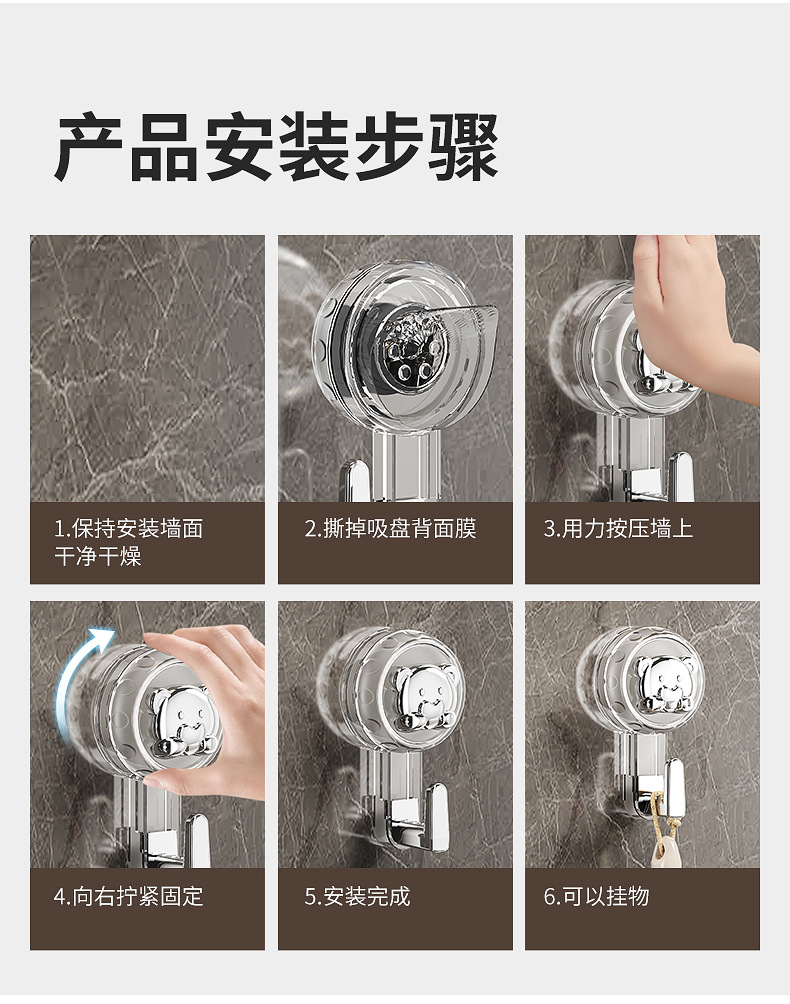 产品安装步骤

1.保持安装墙面干净干燥

2.撕掉吸盘背面膜

3.用力按压墙上

4.向右拧紧固定

5.安装完成

6.可以挂物