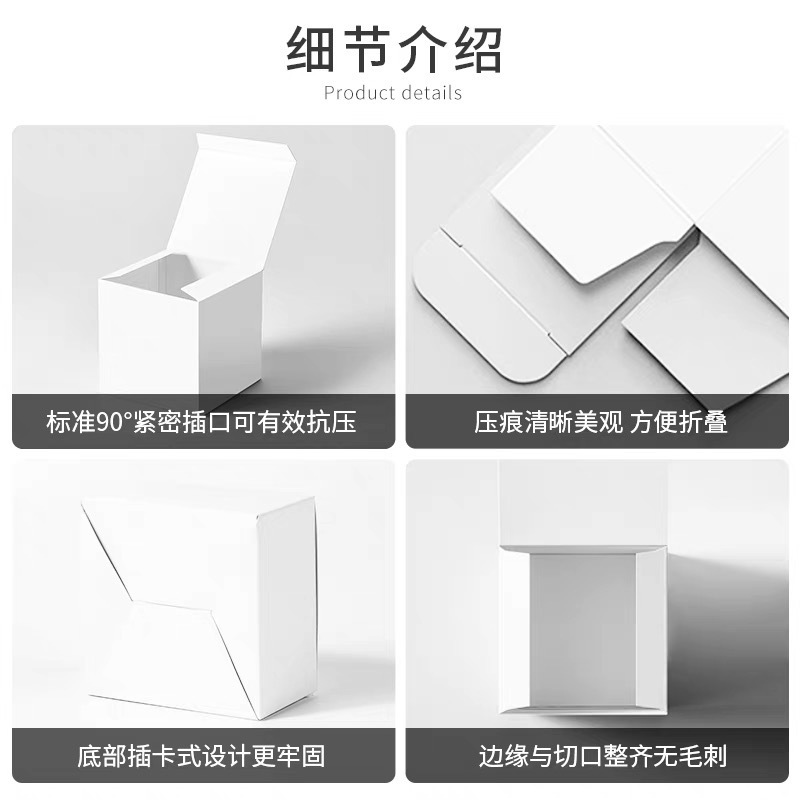 细节介绍

Product details

标准90°紧密插口可有效抗压

压痕清晰美观 方便折叠

底部插卡式设计更牢固

边缘与切口整齐无毛刺